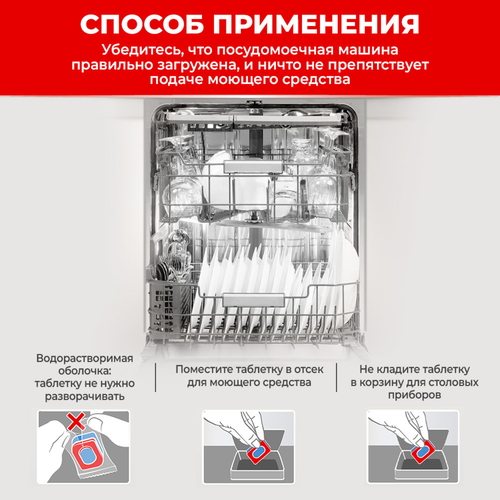 СПОСОБ ПРИМЕНЕНИЯ

Убедитесь, что посудомоечная машина правильно загружена, и ничто не препятствует подаче моющего средства

Водорастворимая оболочка: таблетку не нужно разворачивать

Поместите таблетку в отсек для моющего средства

Не кладите таблетку в корзину для столовых приборов