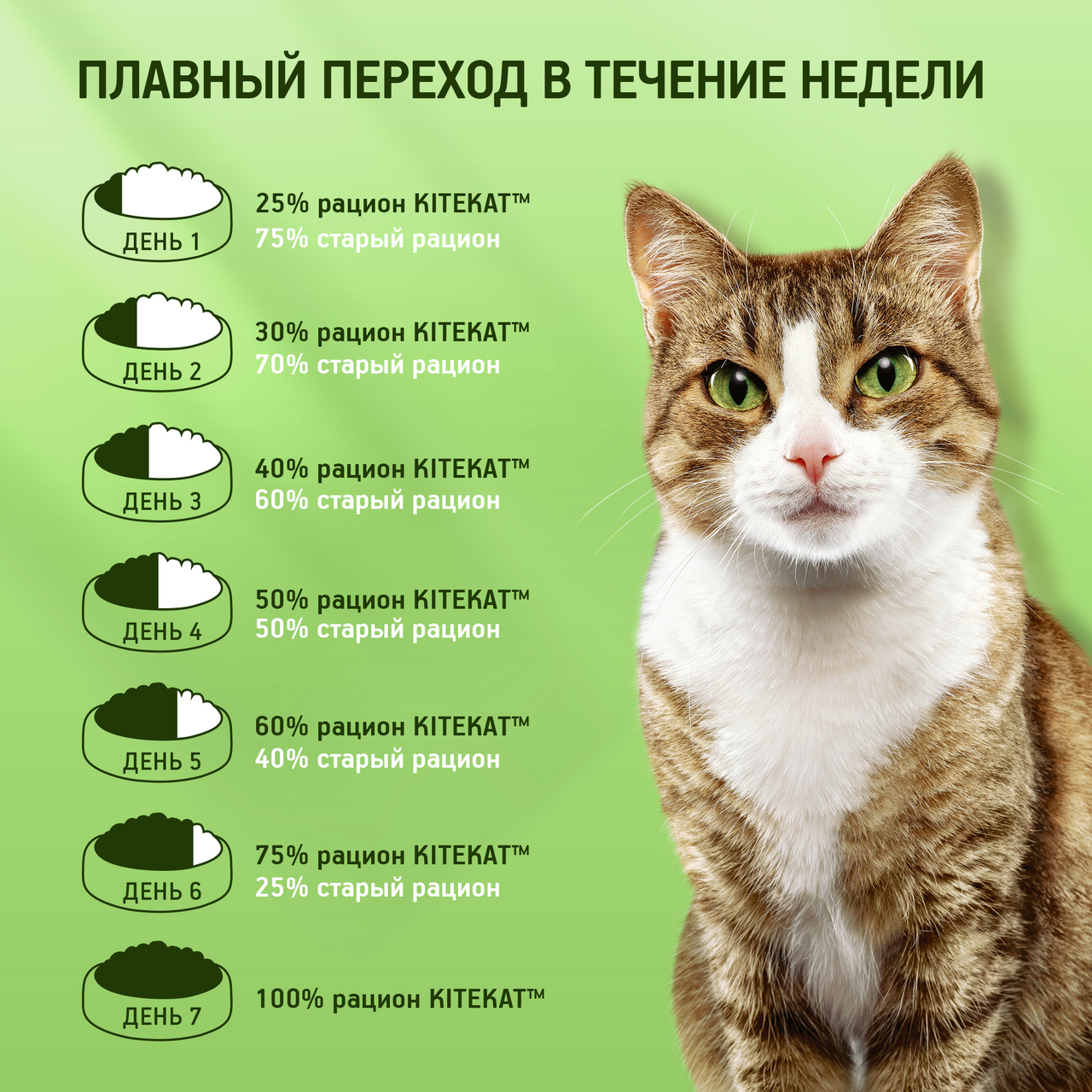 ПЛАВНЫЙ ПЕРЕХОД В ТЕЧЕНИЕ НЕДЕЛИ

ДЕНЬ 1
25% рацион KITEKAT™
75% старый рацион

ДЕНЬ 2
30% рацион KITEKAT™
70% старый рацион

ДЕНЬ 3
40% рацион KITEKAT™
60% старый рацион

ДЕНЬ 4
50% рацион KITEKAT™
50% старый рацион

ДЕНЬ 5
60% рацион KITEKAT™
40% старый рацион

ДЕНЬ 6
75% рацион KITEKAT™
25% старый рацион

ДЕНЬ 7
100% рацион KITEKAT™