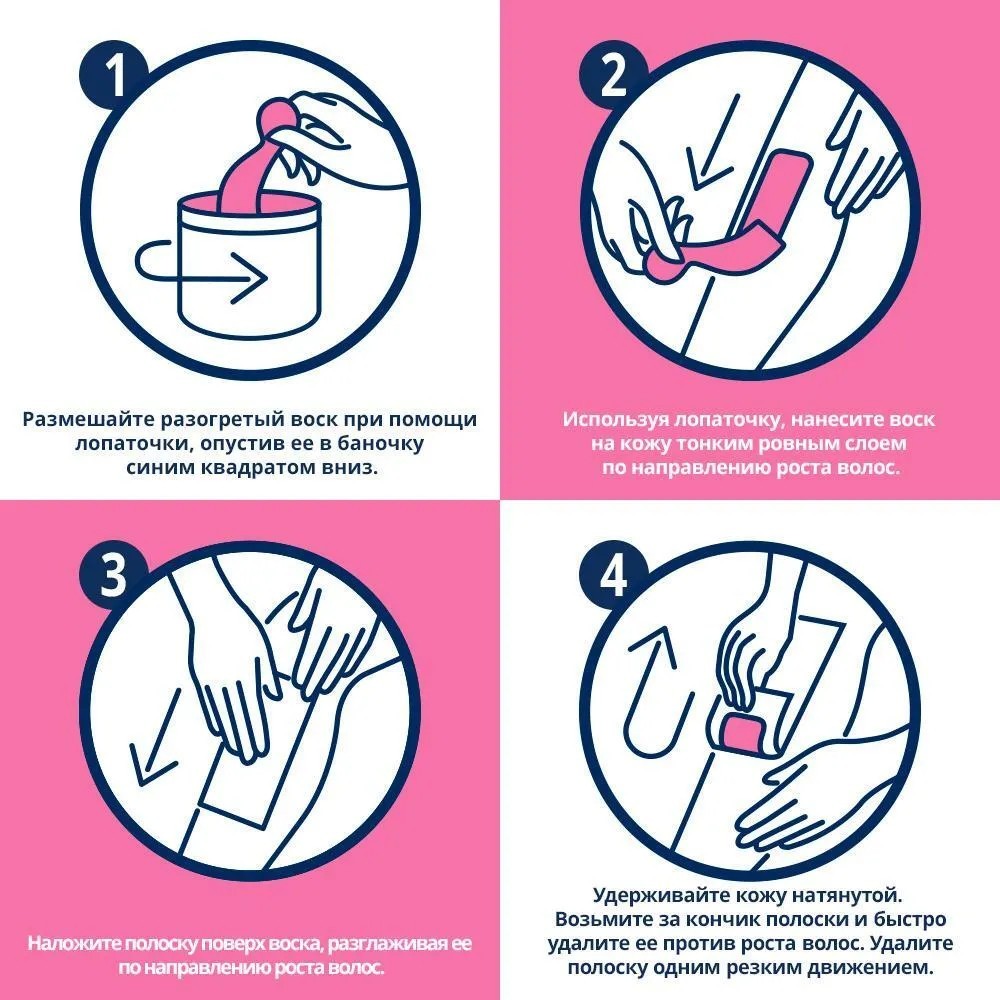 1

Размешайте разогретый воск при помощи лопаточки, опустив ее в баночку синим квадратом вниз.

2

Используя лопаточку, нанесите воск на кожу тонким ровным слоем по направлению роста волос.

3

Наложите полоску поверх воска, разглаживая ее по направлению роста волос.

4

Удерживайте кожу натянутой. Возьмите за кончик полоски и быстро удалите ее против роста волос. Удалите полоску одним резким движением.