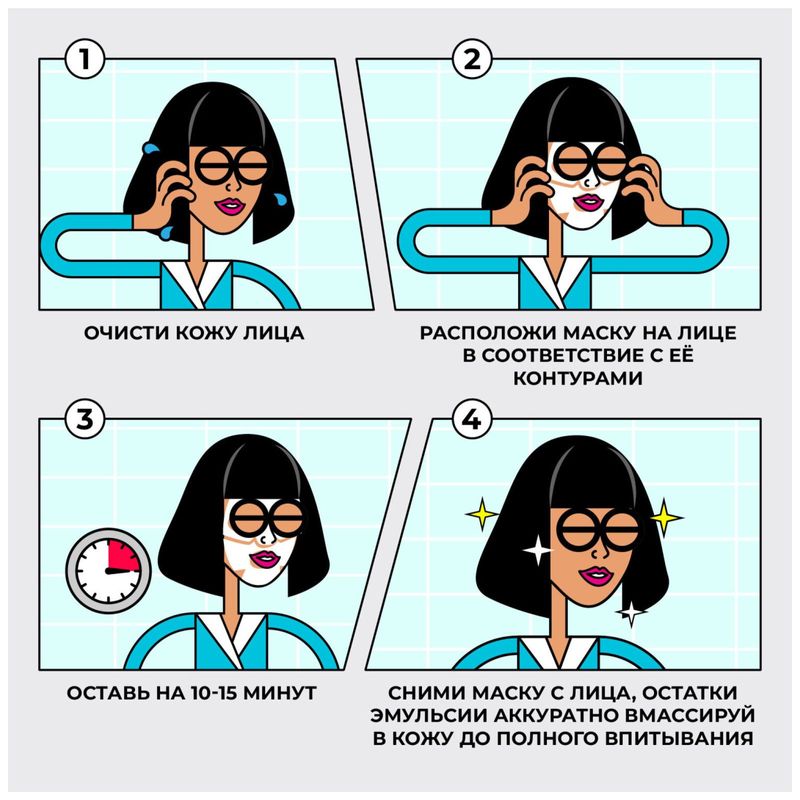 1

ОЧИСТИ КОЖУ ЛИЦА

2

РАСПОЛОЖИ МАСКУ НА ЛИЦЕ В СООТВЕТСТВИЕ С ЕЁ КОНТУРАМИ

3

ОСТАВЬ НА 10-15 МИНУТ

4

СНИМИ МАСКУ С ЛИЦА, ОСТАТКИ ЭМУЛЬСИИ АККУРАТНО ВМАССИРУЙ В КОЖУ ДО ПОЛНОГО ВПИТЫВАНИЯ