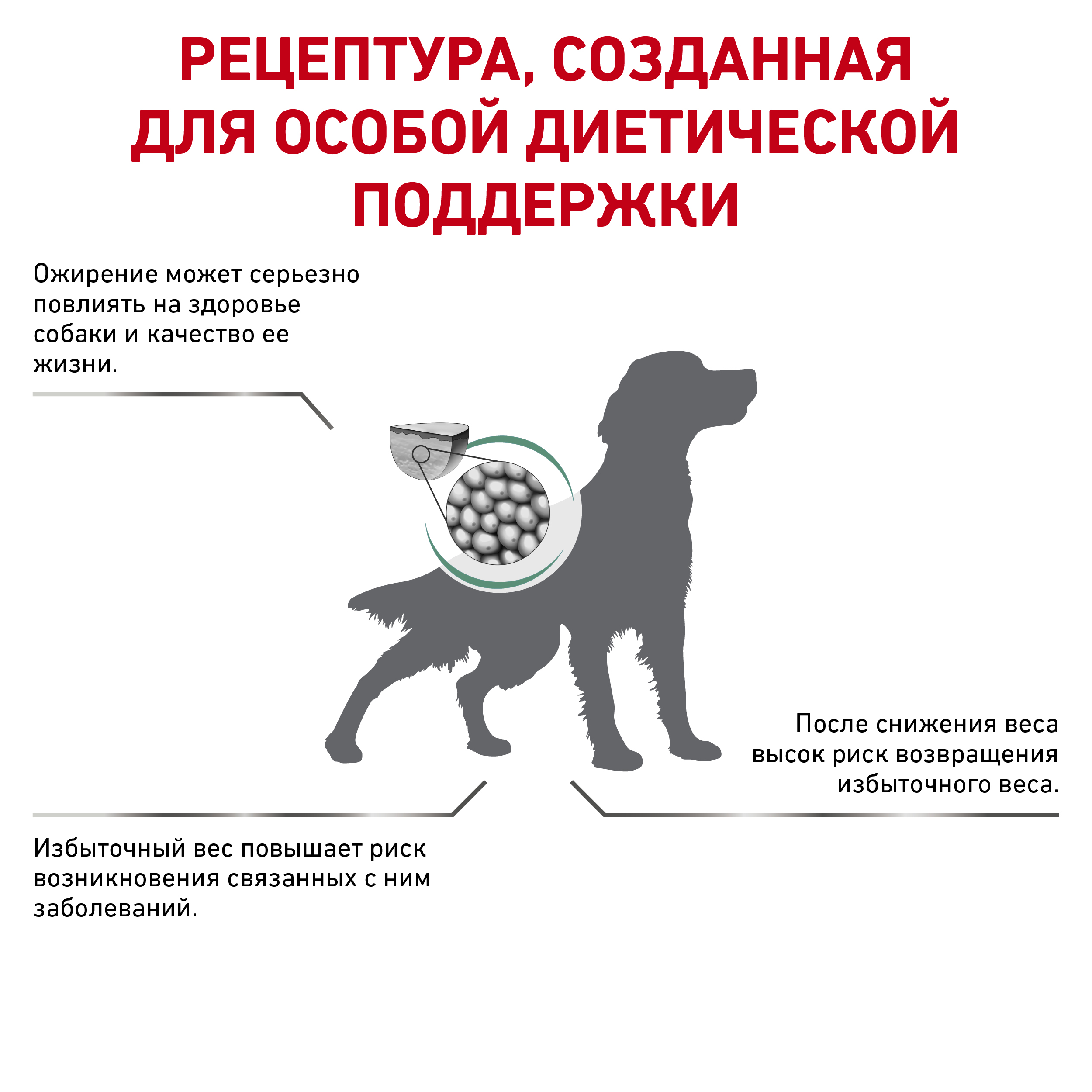 РЕЦЕПТУРА, СОЗДАННАЯ ДЛЯ ОСОБОЙ ДИЕТИЧЕСКОЙ ПОДДЕРЖКИ

Ожирение может серьезно повлиять на здоровье собаки и качество ее жизни.

После снижения веса высок риск возвращения избыточного веса.

Избыточный вес повышает риск возникновения связанных с ним заболеваний.