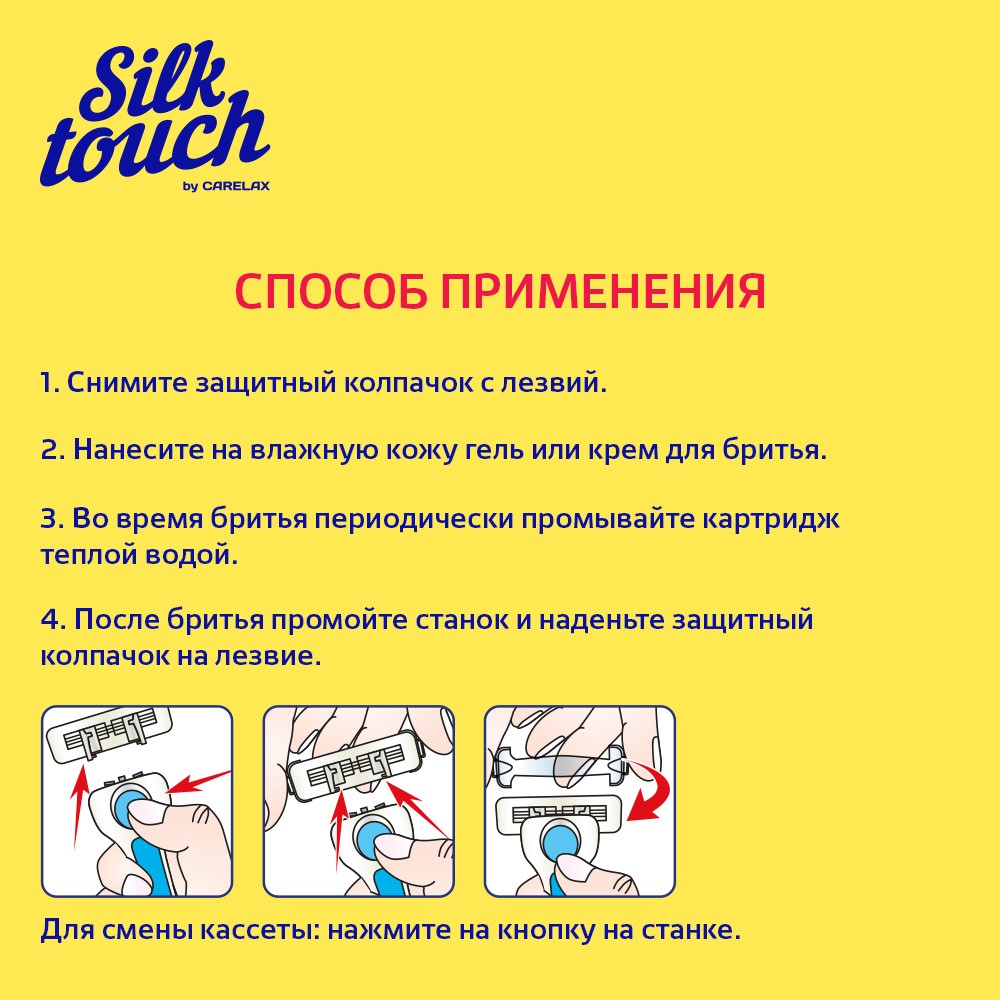 Silk touch
by CARELAX

СПОСОБ ПРИМЕНЕНИЯ

1. Снимите защитный колпачок с лезвий.

2. Нанесите на влажную кожу гель или крем для бритья.

3. Во время бритья периодически промывайте картридж теплой водой.

4. После бритья промойте станок и наденьте защитный колпачок на лезвие.

Для смены кассеты: нажмите на кнопку на станке.