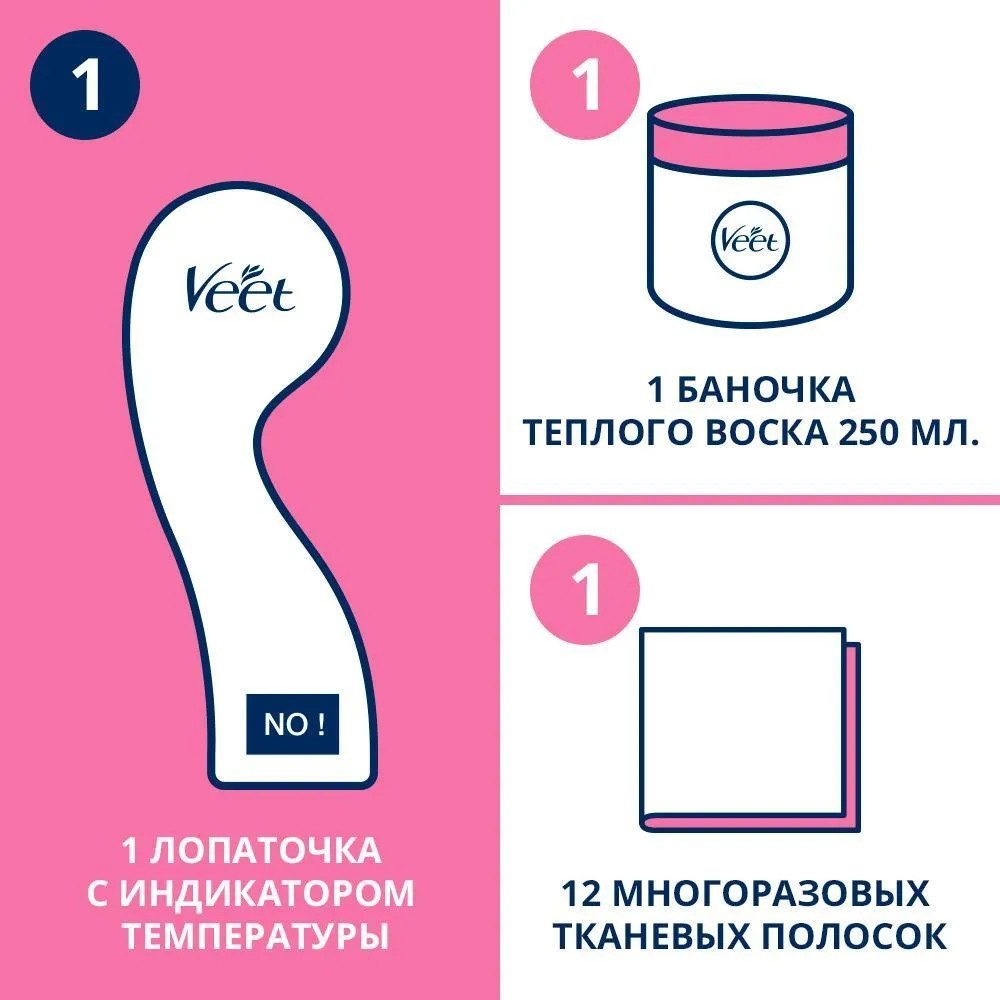 1

Veet

NO !

1 ЛОПАТОЧКА С ИНДИКАТОРОМ ТЕМПЕРАТУРЫ

1

Veet

1 БАНОЧКА ТЕПЛОГО ВОСКА 250 МЛ.

1

12 МНОГОРАЗОВЫХ ТКАНЕВЫХ ПОЛОСОК