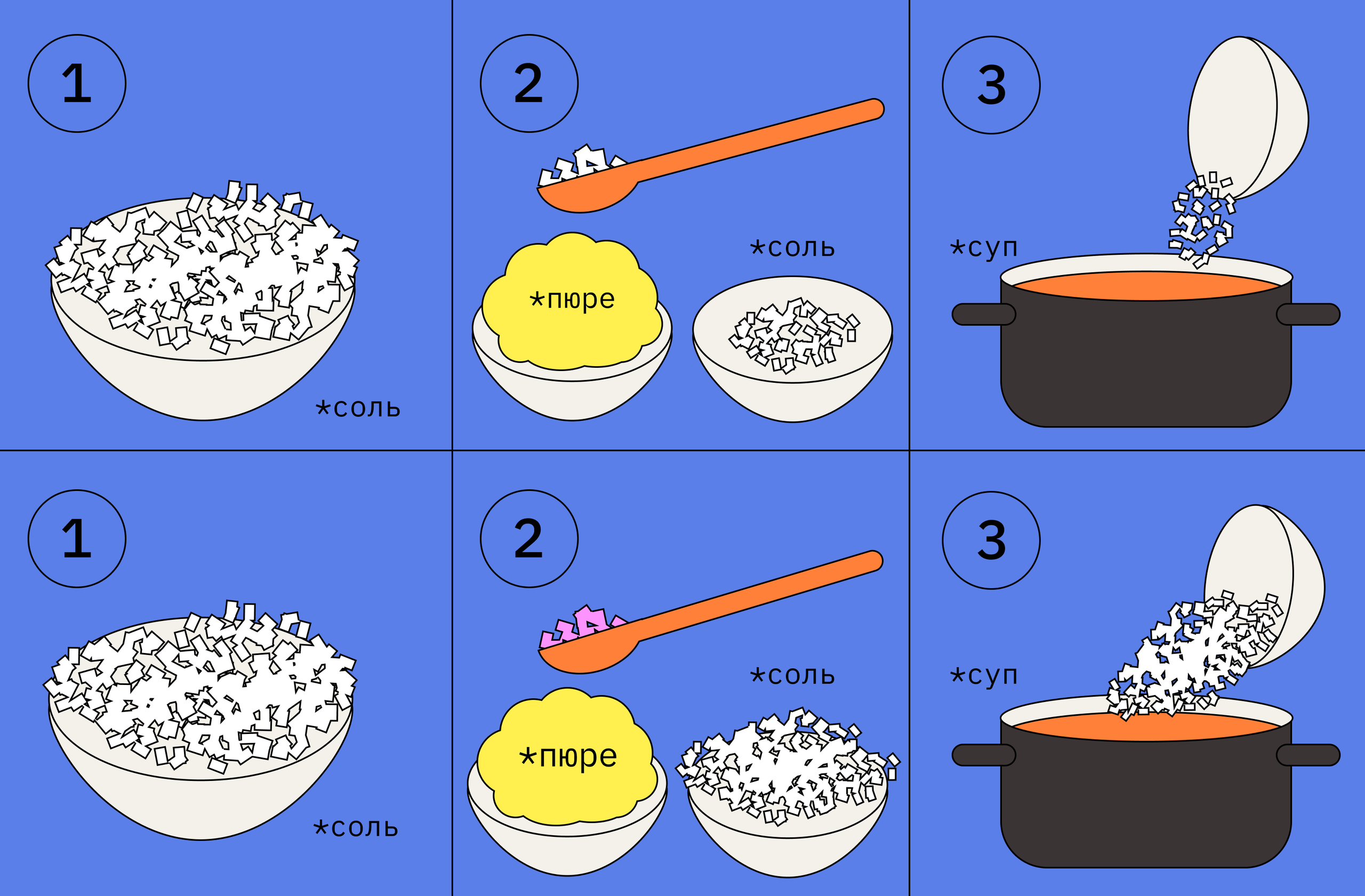 1

*соль

2

*пюре

*соль

3

*суп

1

*соль

2

*пюре

*соль

3

*суп