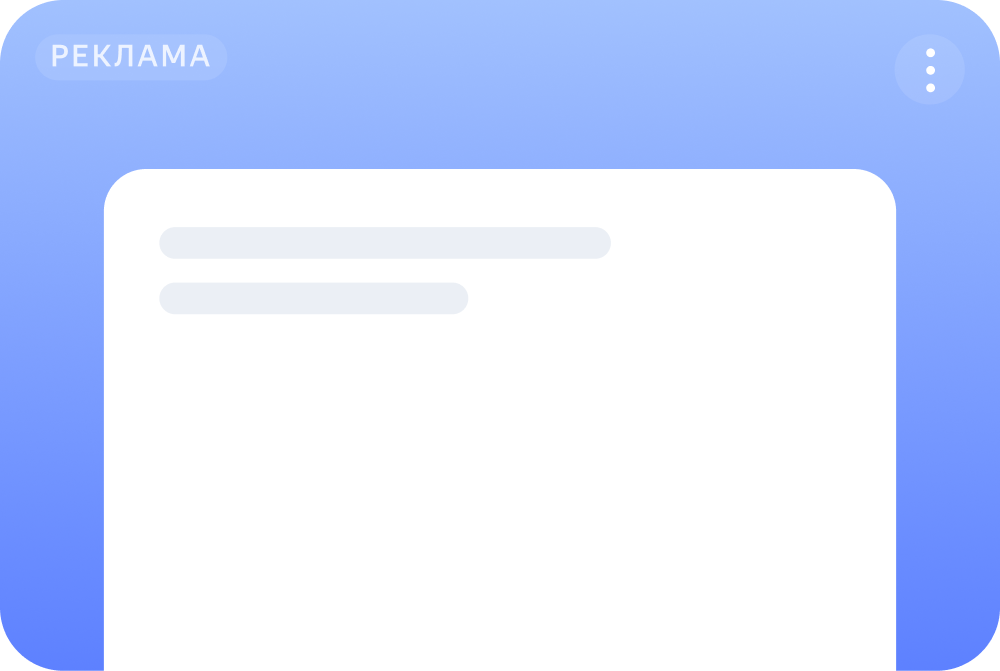 РЕКЛАМА