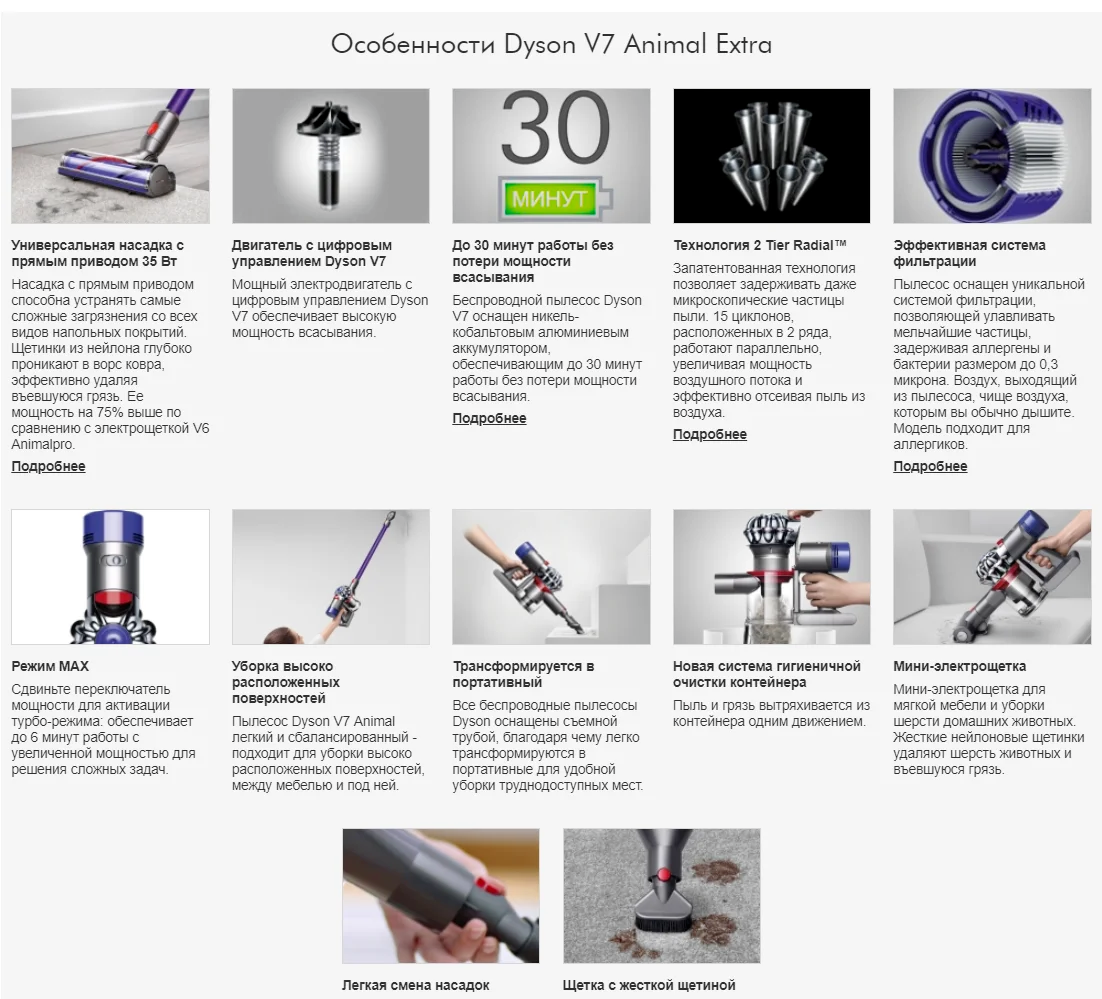 Особенности Dyson V7 Animal Extra

Универсальная насадка с прямым приводом 35 Вт

Насадка с прямым приводом способна устранять самые сложные загрязнения со всех видов напольных покрытий. Щетинки из нейлона глубоко проникают в ворс ковра, эффективно удаляя въевшуюся грязь. Ее мощность на 75% выше по сравнению с электрощеткой V6 Animalpro.

Подробнее

Двигатель с цифровым управлением Dyson V7

Мощный электродвигатель с цифровым управлением Dyson V7 обеспечивает высокую мощность всасывания.

30

МИНУТ

До 30 минут работы без потери мощности всасывания

Беспроводной пылесос Dyson V7 оснащен никель-кобальтовым алюминиевым аккумулятором, обеспечивающим до 30 минут работы без потери мощности всасывания.

Подробнее

Технология 2 Tier Radial™

Запатентованная технология позволяет задерживать даже микроскопические частицы пыли. 15 циклонов, расположенных в 2 ряда, работают параллельно, увеличивая мощность воздушного потока и эффективно отсеивая пыль из воздуха.

Подробнее

Эффективная система фильтрации

Пылесос оснащен уникальной системой фильтрации, позволяющей улавливать мельчайшие частицы, задерживая аллергены и бактерии размером до 0,3 микрона. Воздух, выходящий из пылесоса, чище воздуха, которым вы обычно дышите. Модель подходит для аллергиков.

Подробнее

Режим MAX

Сдвиньте переключатель мощности для активации турбо-режима: обеспечивает до 6 минут работы с увеличенной мощностью для решения сложных задач.

Уборка высоко расположенных поверхностей

Пылесос Dyson V7 Animal легкий и сбалансированный - подходит для уборки высоко расположенных поверхностей, между мебелью и под ней.

Трансформируется в портативный

Все беспроводные пылесосы Dyson оснащены съемной трубой, благодаря чему легко трансформируются в портативные для удобной уборки труднодоступных мест.

Новая система гигиеничной очистки контейнера

Пыль и грязь вытряхивается из контейнера одним движением.

Мини-электрощетка

Мини-электрощетка для мягкой мебели и уборки шерсти домашних животных. Жесткие нейлоновые щетинки удаляют шерсть животных и въевшуюся грязь.

Легкая смена насадок

Щетка с жесткой щетиной