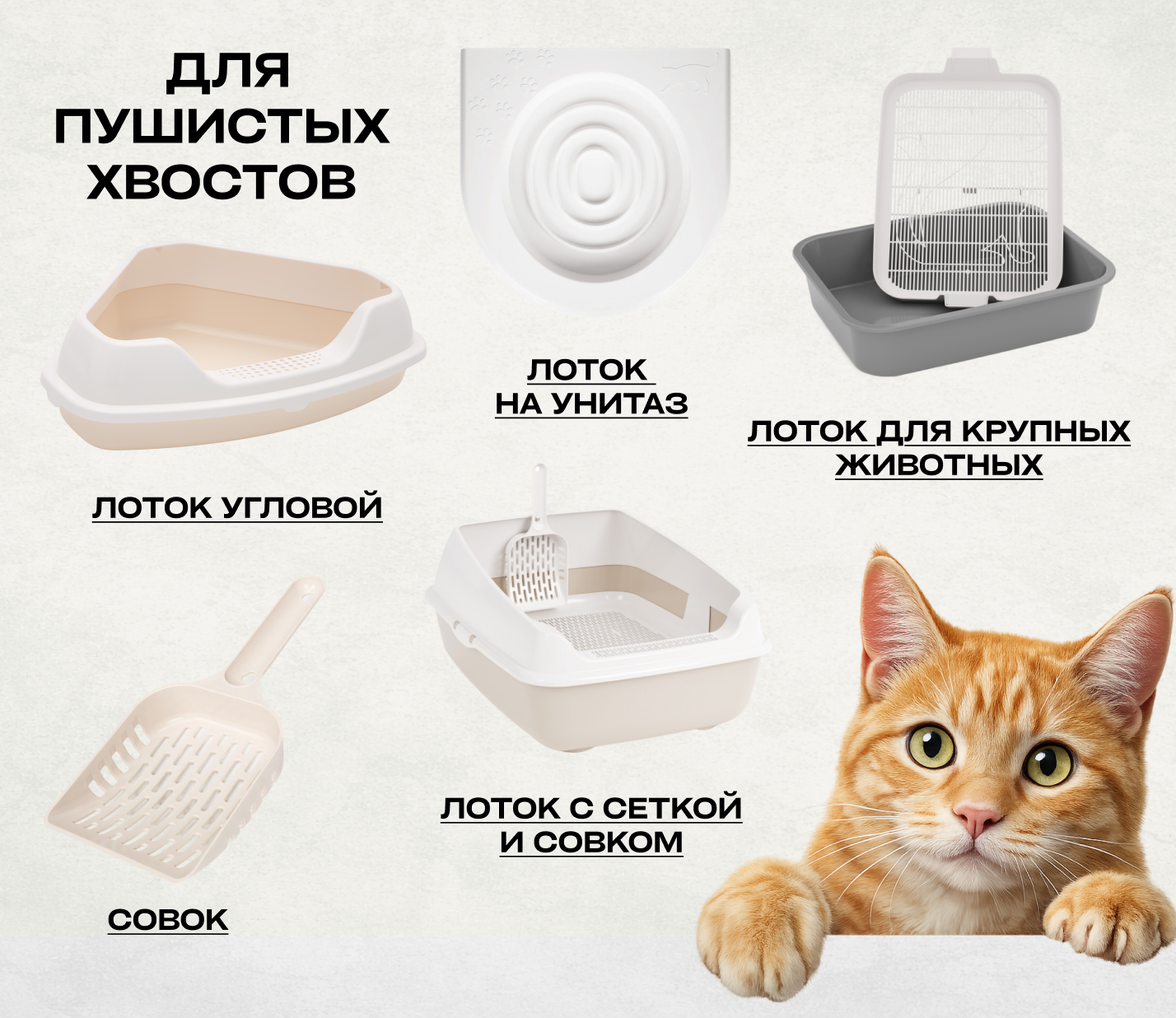 ДЛЯ ПУШИСТЫХ ХВОСТОВ

ЛОТОК НА УНИТАЗ

ЛОТОК ДЛЯ КРУПНЫХ ЖИВОТНЫХ

ЛОТОК УГЛОВОЙ

ЛОТОК С СЕТКОЙ И СОВКОМ

СОВОК