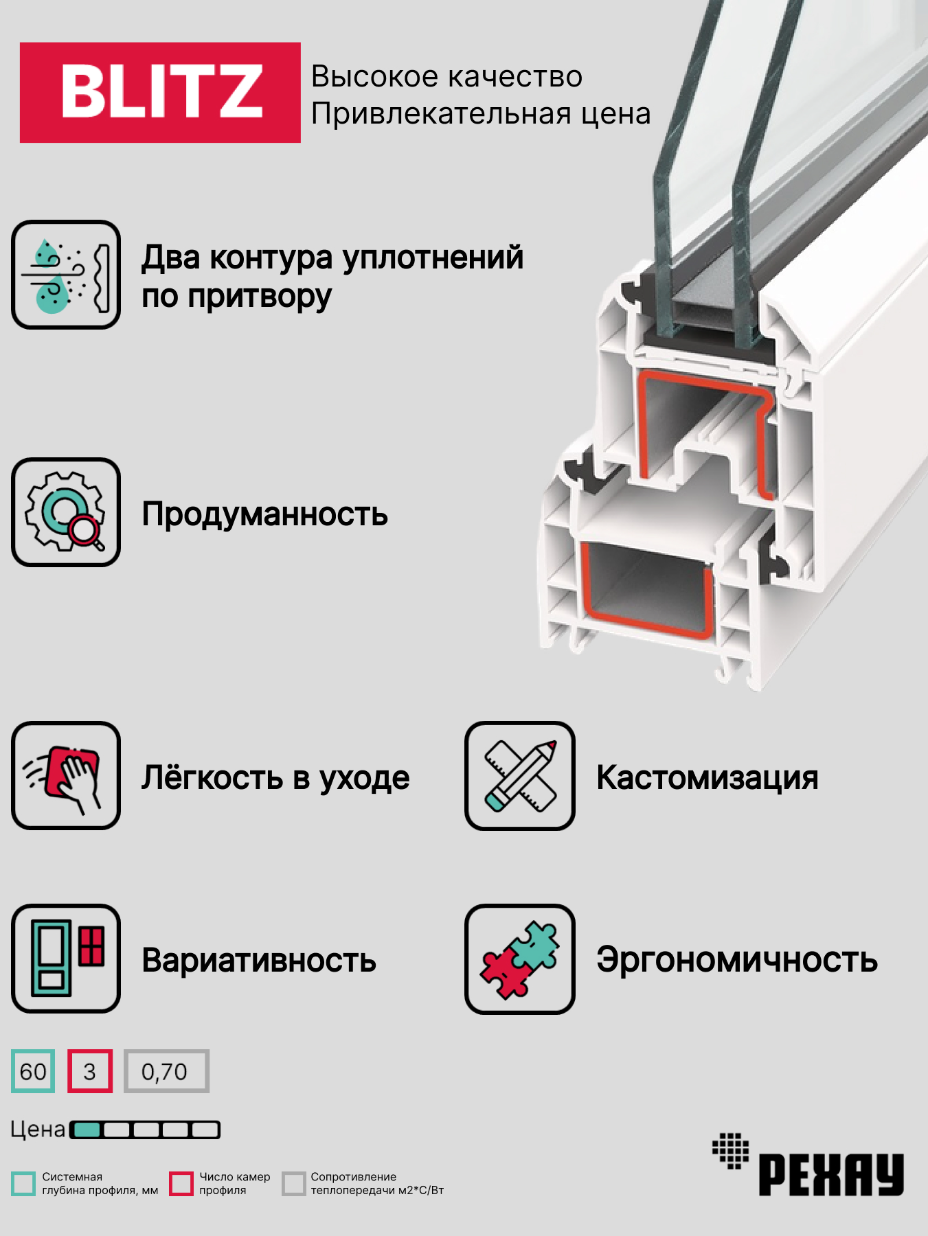 BLITZ

Высокое качество
Привлекательная цена

Два контура уплотнений по притвору

Продуманность

Лёгкость в уходе

Кастомизация

Вариативность

Эргономичность

60 3 0,70

Цена

Системная глубина профиля, мм

Число камер профиля

Сопротивление теплопередачи м2*С/Вт

РЕХАУ