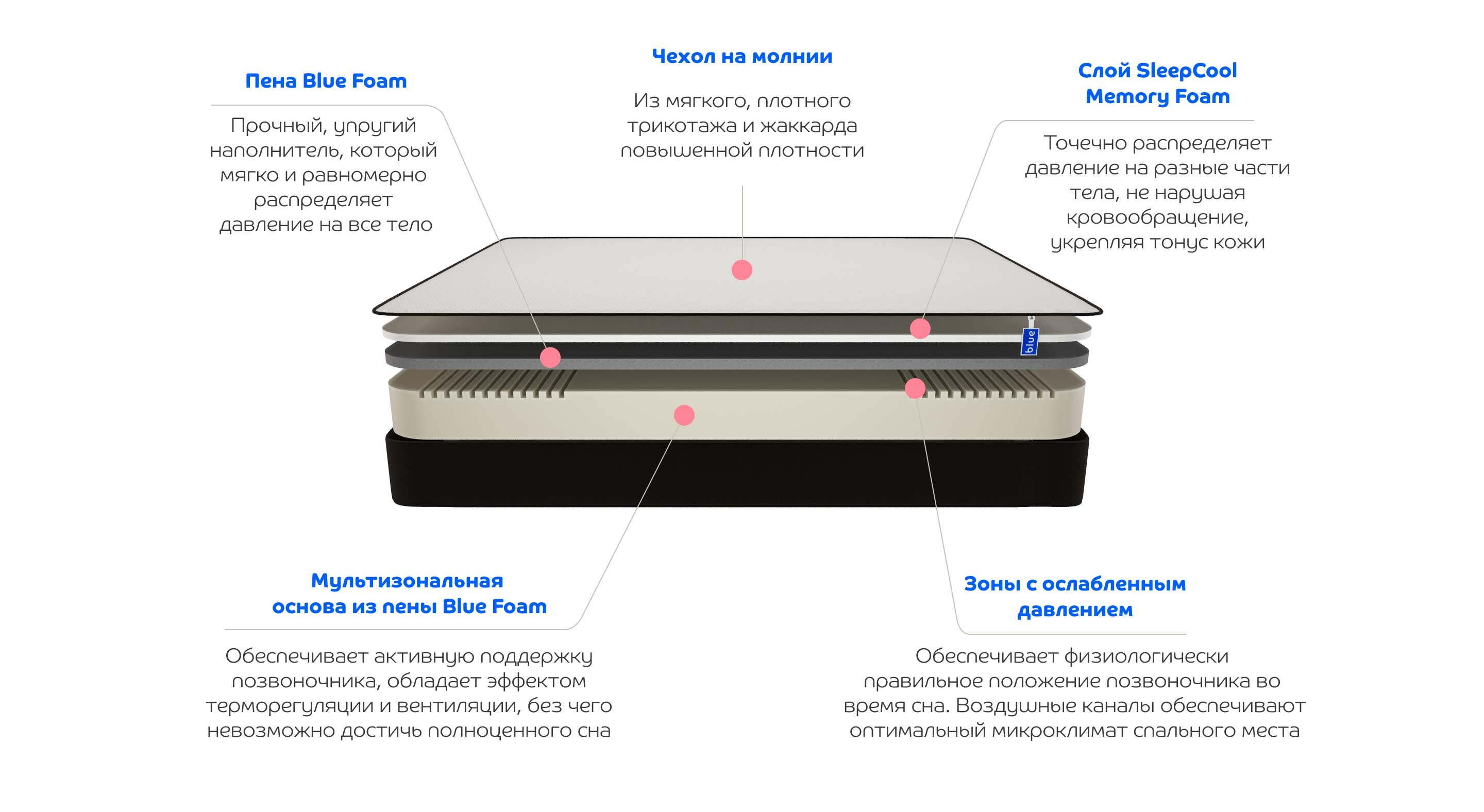 Пена Blue Foam

Прочный, упругий наполнитель, который мягко и равномерно распределяет давление на все тело

Чехол на молнии

Из мягкого, плотного трикотажа и жаккарда повышенной плотности

Слой SleepCool Memory Foam

Точечно распределяет давление на разные части тела, не нарушая кровообращение, укрепляя тонус кожи

blue

Мультизональная основа из пены Blue Foam

Обеспечивает активную поддержку позвоночника, обладает эффектом терморегуляции и вентиляции, без чего невозможно достичь полноценного сна

Зоны с ослабленным давлением

Обеспечивает физиологически правильное положение позвоночника во время сна. Воздушные каналы обеспечивают оптимальный микроклимат спального места