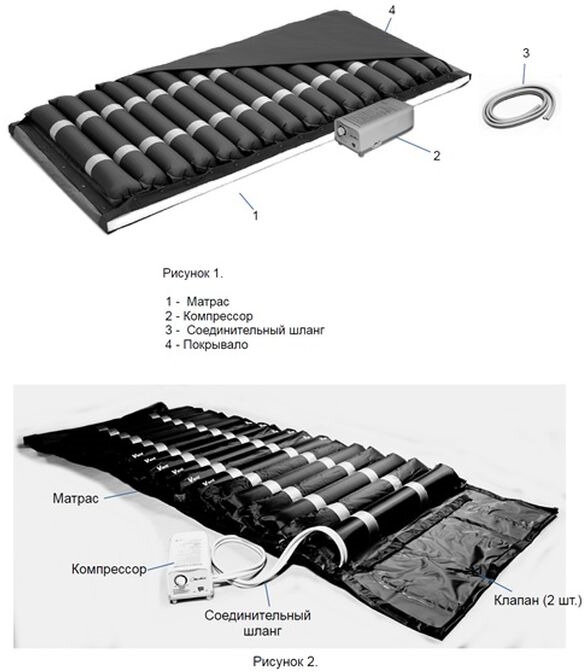 4

3

2

1

Рисунок 1.

1 - Матрас
2 - Компрессор
3 - Соединительный шланг
4 - Покрывало

Матрас

Компрессор

Соединительный шланг

Клапан (2 шт.)

Рисунок 2.