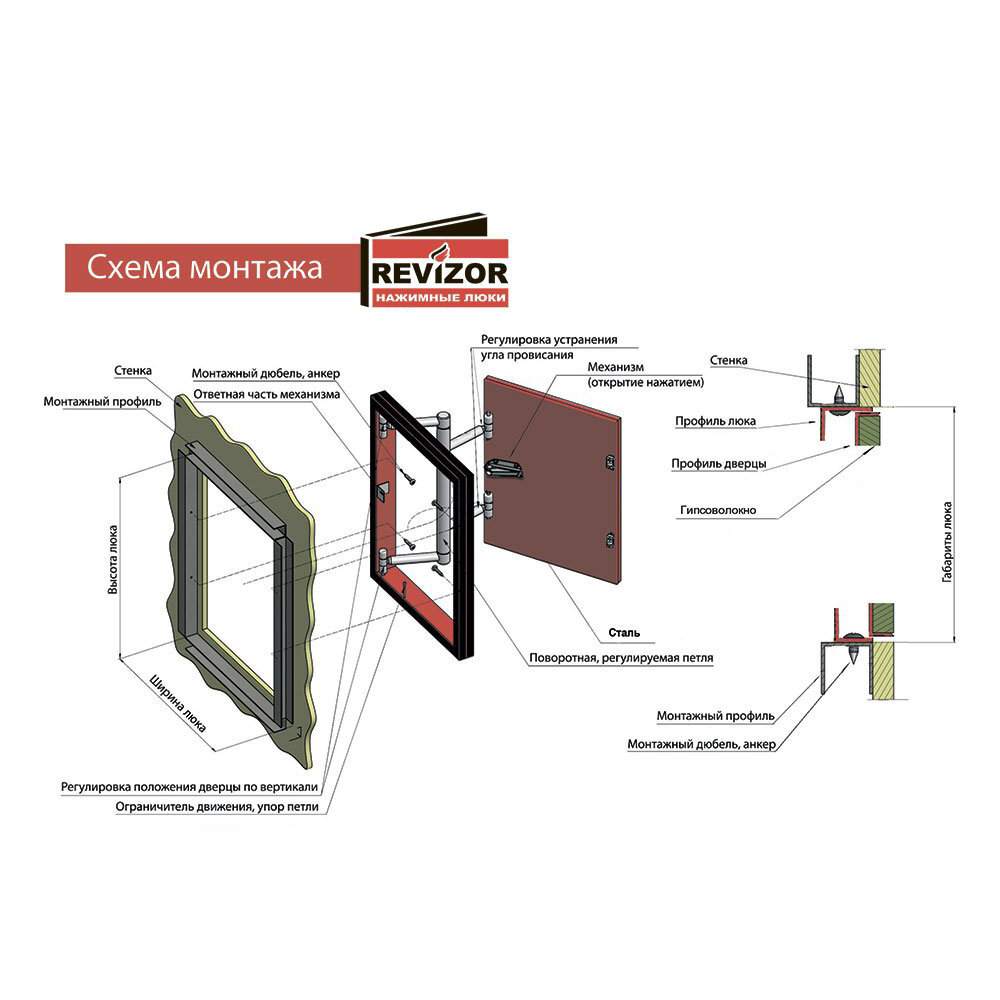 Схема монтажа

REVIZOR
НАЖИМНЫЕ ЛЮКИ

Стенка
Монтажный профиль
Монтажный дюбель, анкер
Ответная часть механизма
Регулировка устранения угла провисания
Механизм (открытие нажатием)
Высота люка
Ширина люка
Сталь
Поворотная, регулируемая петля
Регулировка положения дверцы по вертикали
Ограничитель движения, упор петли

Стенка
Профиль люка
Профиль дверцы
Гипсоволокно
Габариты люка
Монтажный профиль
Монтажный дюбель, анкер