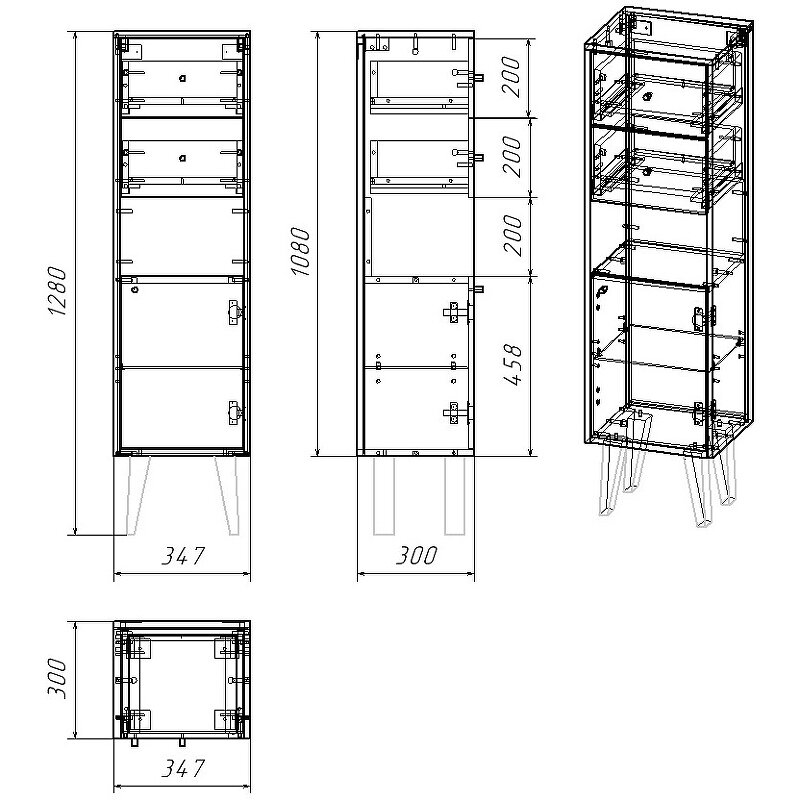 1280

347

1080

200

200

200

458

300

300

347