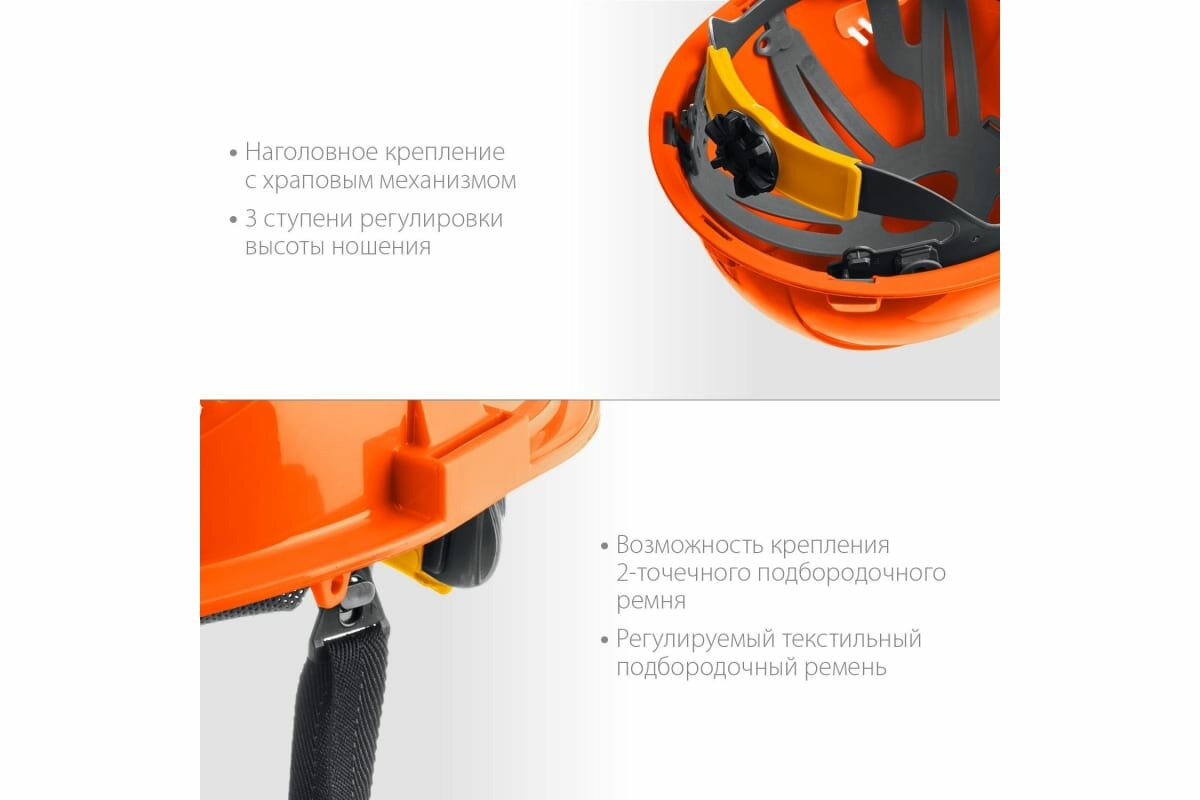 • Наголовное крепление с храповым механизмом

• 3 ступени регулировки высоты ношения

• Возможность крепления 2-точечного подбородочного ремня

• Регулируемый текстильный подбородочный ремень