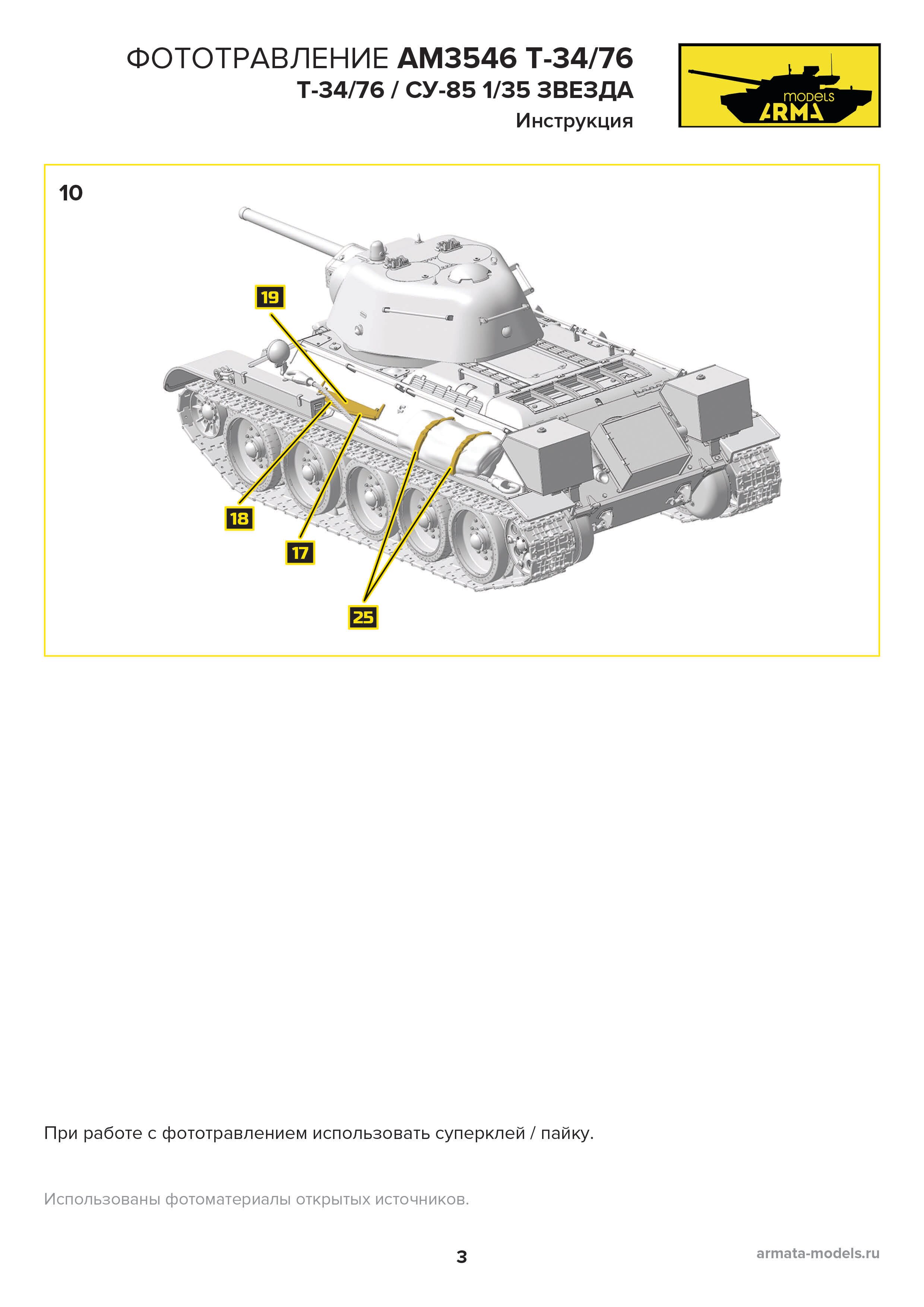 ФОТОТРАВЛЕНИЕ AM3546 Т-34/76
Т-34/76 / СУ-85 1/35 ЗВЕЗДА
Инструкция

models
ARMA

10

19

18

17

25

При работе с фототравлением использовать суперклей / пайку.

Использованы фотоматериалы открытых источников.

3

armata-models.ru