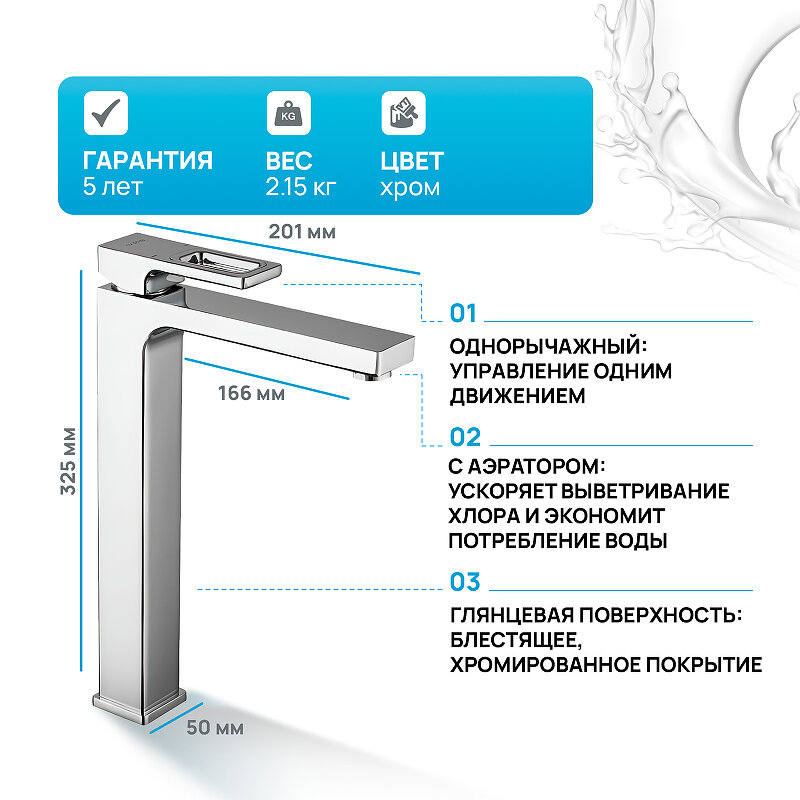 KG

ГАРАНТИЯ
5 лет

ВЕС
2.15 кг

ЦВЕТ
хром

201 мм

166 мм

325 мм

50 мм

01

ОДНОРЫЧАЖНЫЙ:
УПРАВЛЕНИЕ ОДНИМ ДВИЖЕНИЕМ

02

С АЭРАТОРОМ:
УСКОРЯЕТ ВЫВЕТРИВАНИЕ ХЛОРА И ЭКОНОМИТ ПОТРЕБЛЕНИЕ ВОДЫ

03

ГЛЯНЦЕВАЯ ПОВЕРХНОСТЬ:
БЛЕСТЯЩЕЕ, ХРОМИРОВАННОЕ ПОКРЫТИЕ