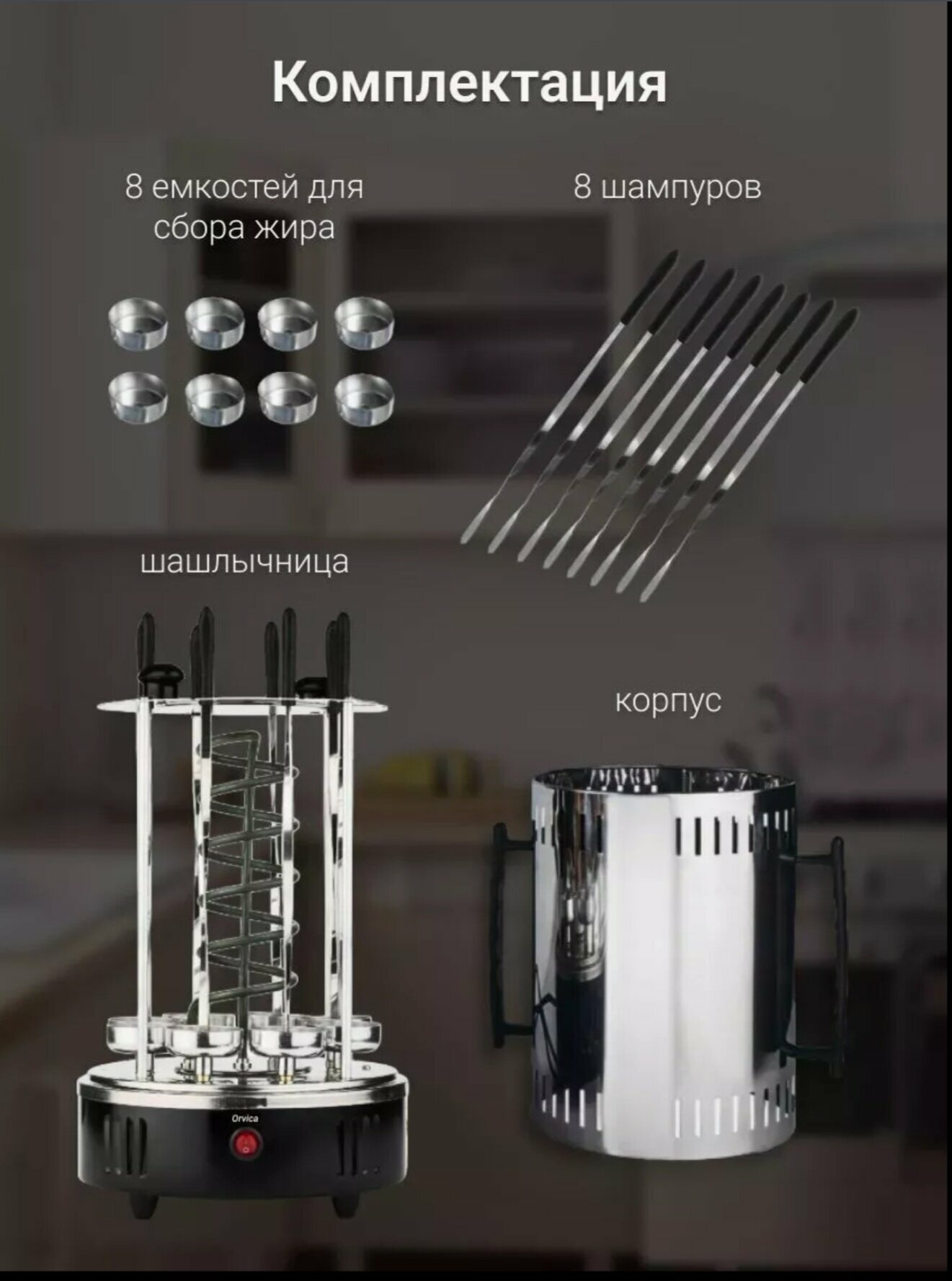 Комплектация

8 емкостей для сбора жира

8 шампуров

шашлычница

корпус

Orvica