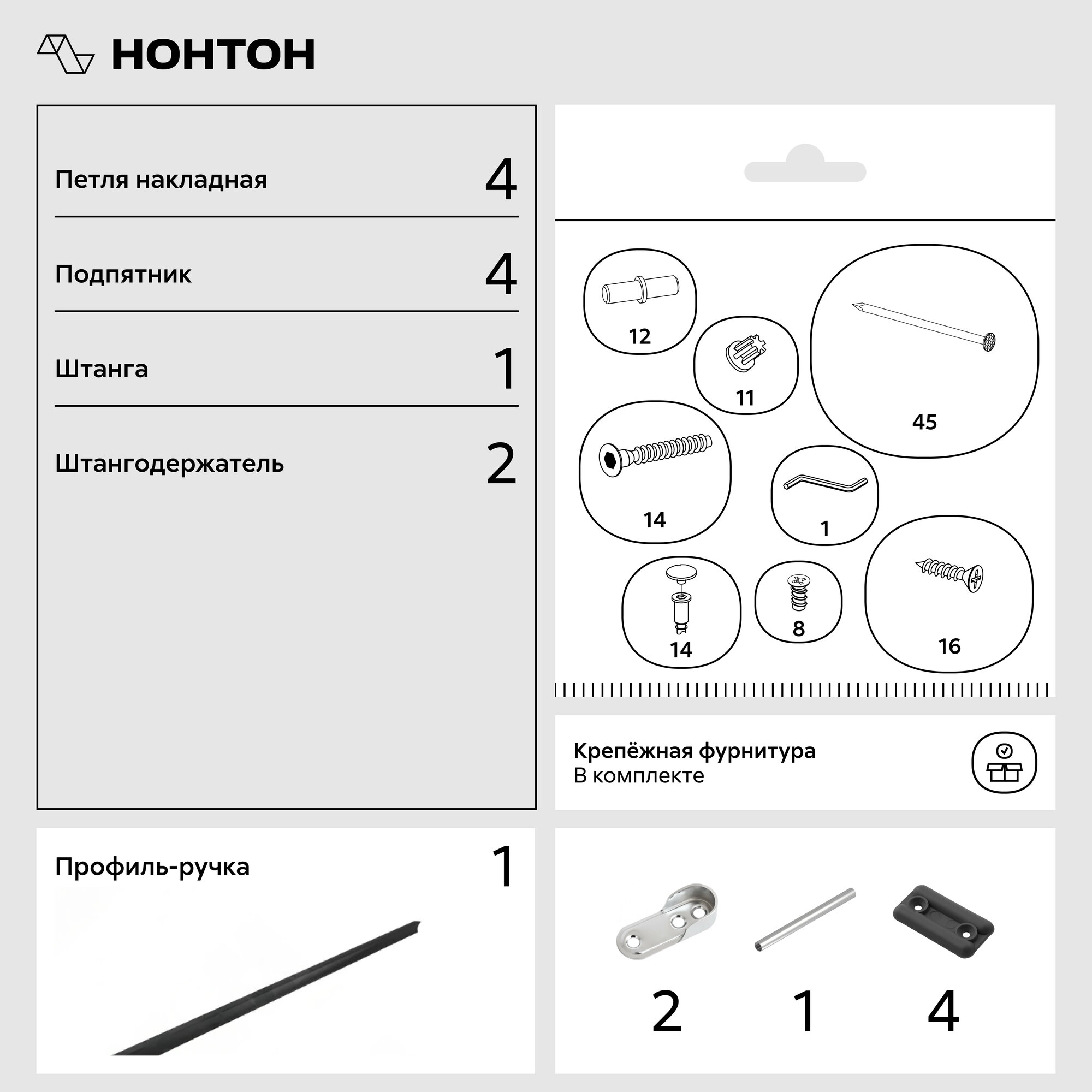 НОНТОН

| Петля накладная | 4 |
|---|---|
| Подпятник | 4 |
| Штанга | 1 |
| Штангодержатель | 2 |

12
11
45
14
1
14
8
16

Крепёжная фурнитура
В комплекте

Профиль-ручка 1

2 1 4