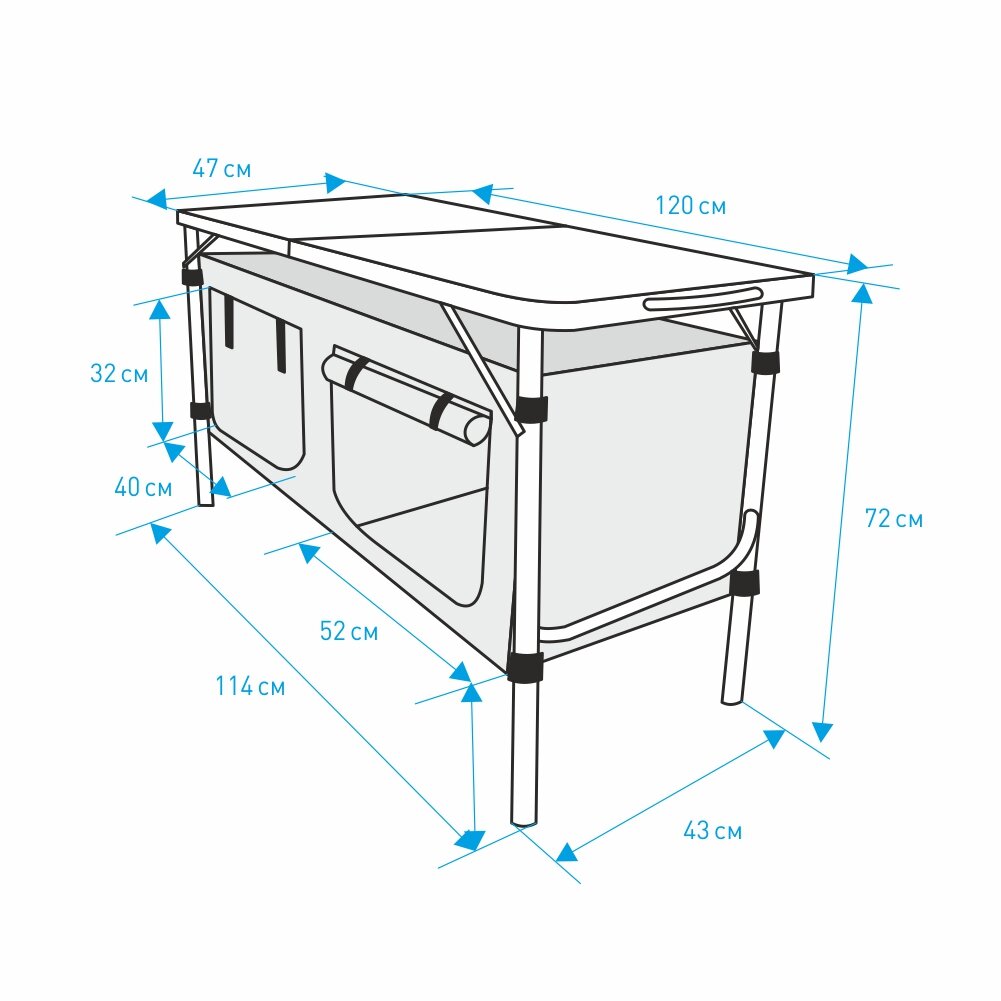 47 см
120 см
32 см
40 см
72 см
52 см
114 см
43 см