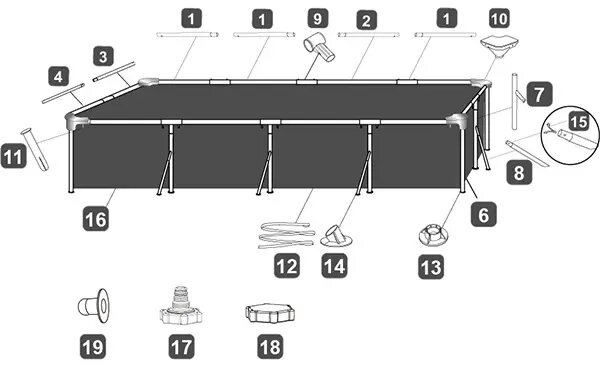 1
1
9
2
1
10
3
4
7
15
11
8
16
6
12
14
13
19
17
18