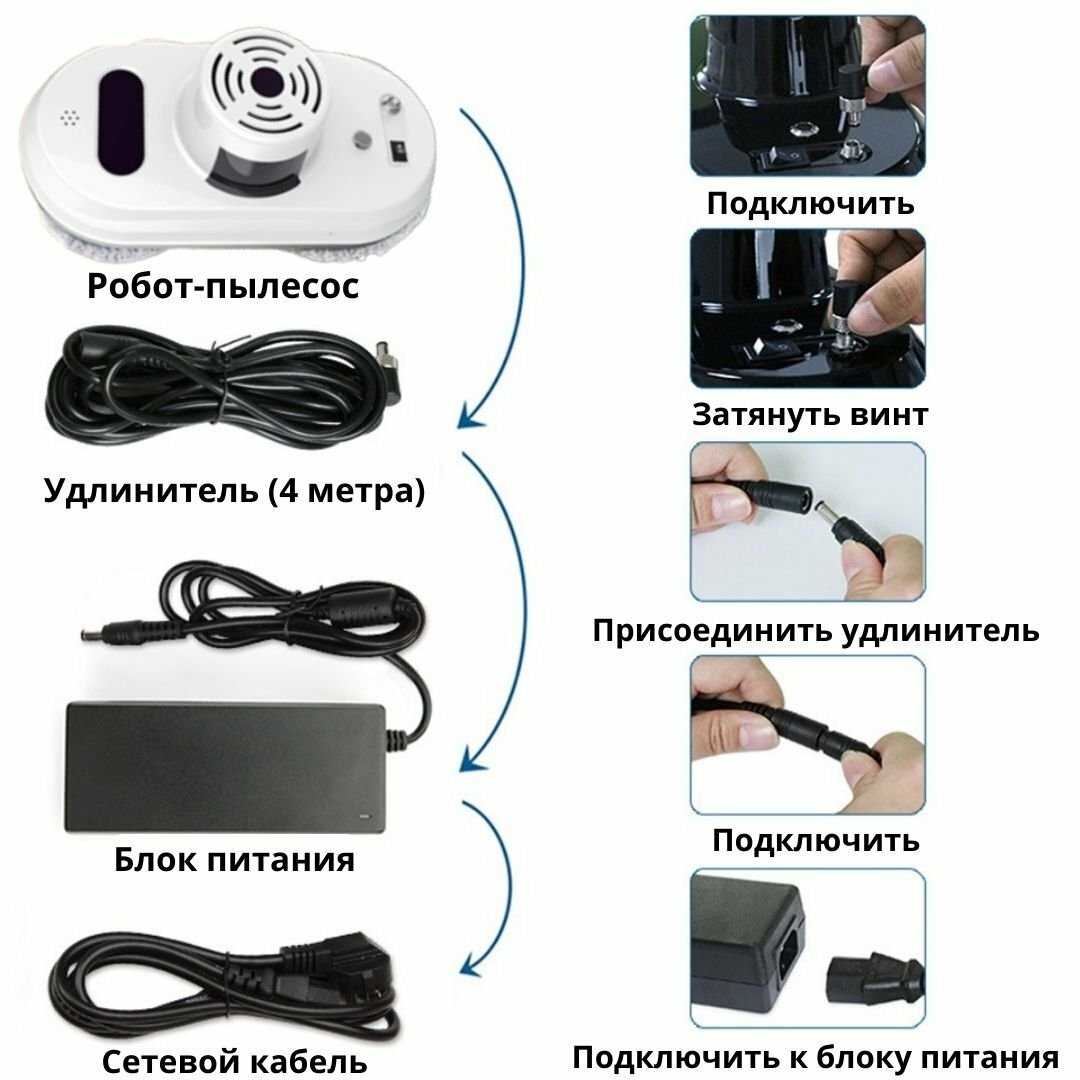 Робот-пылесос

Удлинитель (4 метра)

Блок питания

Сетевой кабель

Подключить

Затянуть винт

Присоединить удлинитель

Подключить

Подключить к блоку питания