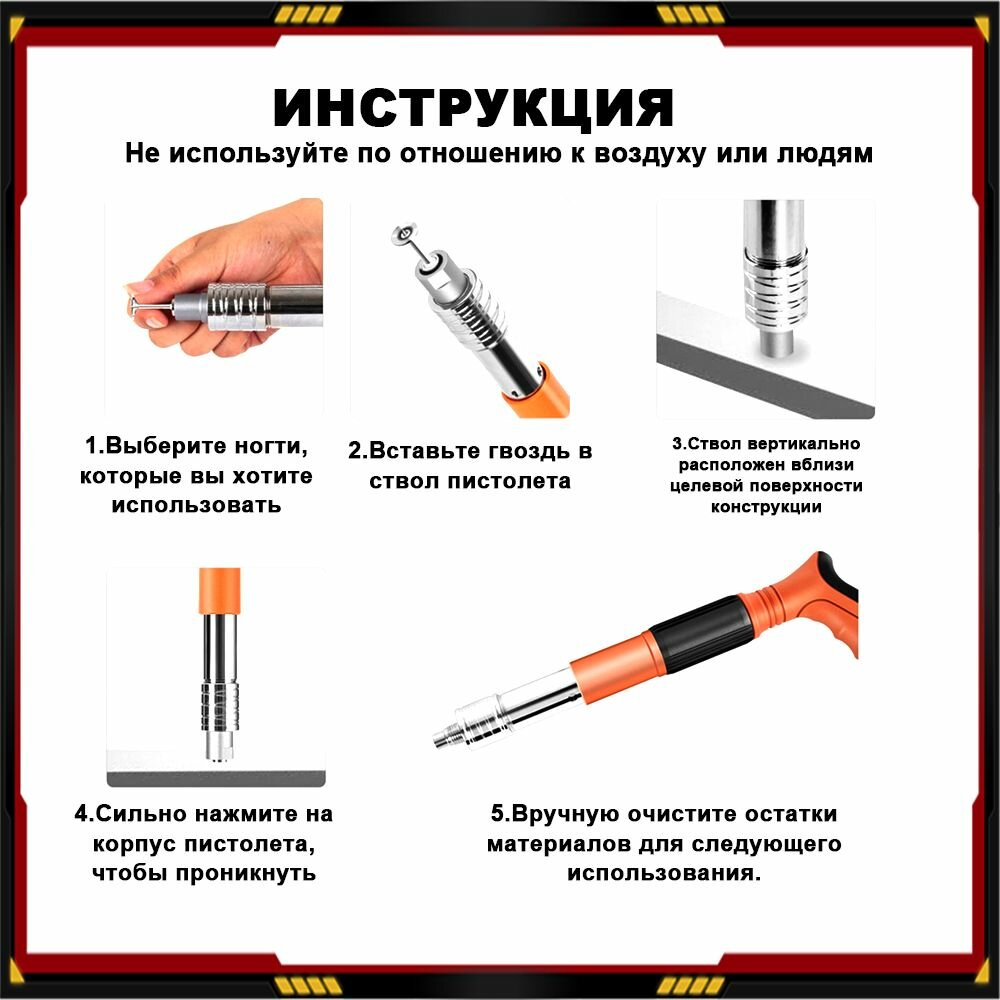 ИНСТРУКЦИЯ
Не используйте по отношению к воздуху или людям

1.Выберите ногти, которые вы хотите использовать

2.Вставьте гвоздь в ствол пистолета

3.Ствол вертикально расположен вблизи целевой поверхности конструкции

4.Сильно нажмите на корпус пистолета, чтобы проникнуть

5.Вручную очистите остатки материалов для следующего использования.