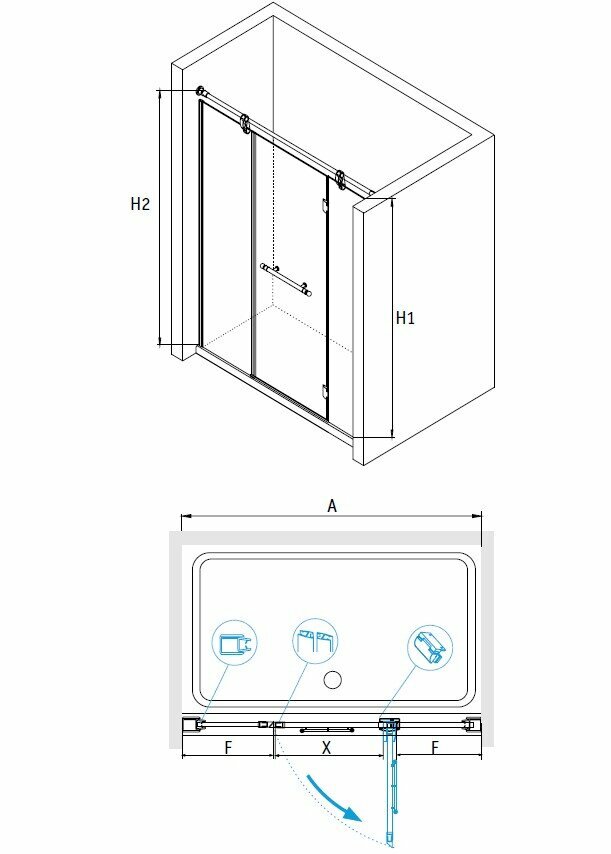 H2

H1

A

F

X

F