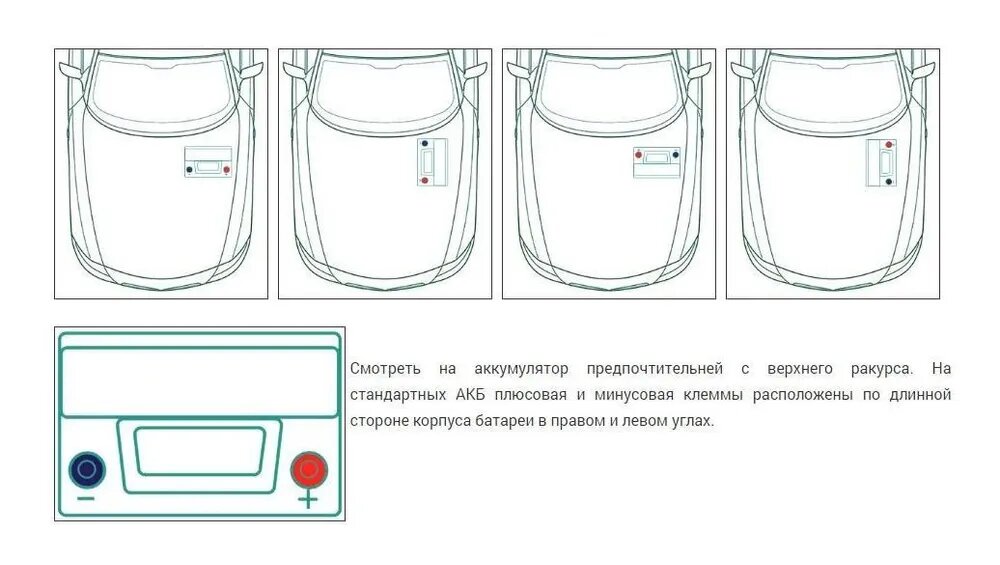 −
+

Смотреть на аккумулятор предпочтительней с верхнего ракурса. На стандартных АКБ плюсовая и минусовая клеммы расположены по длинной стороне корпуса батареи в правом и левом углах.