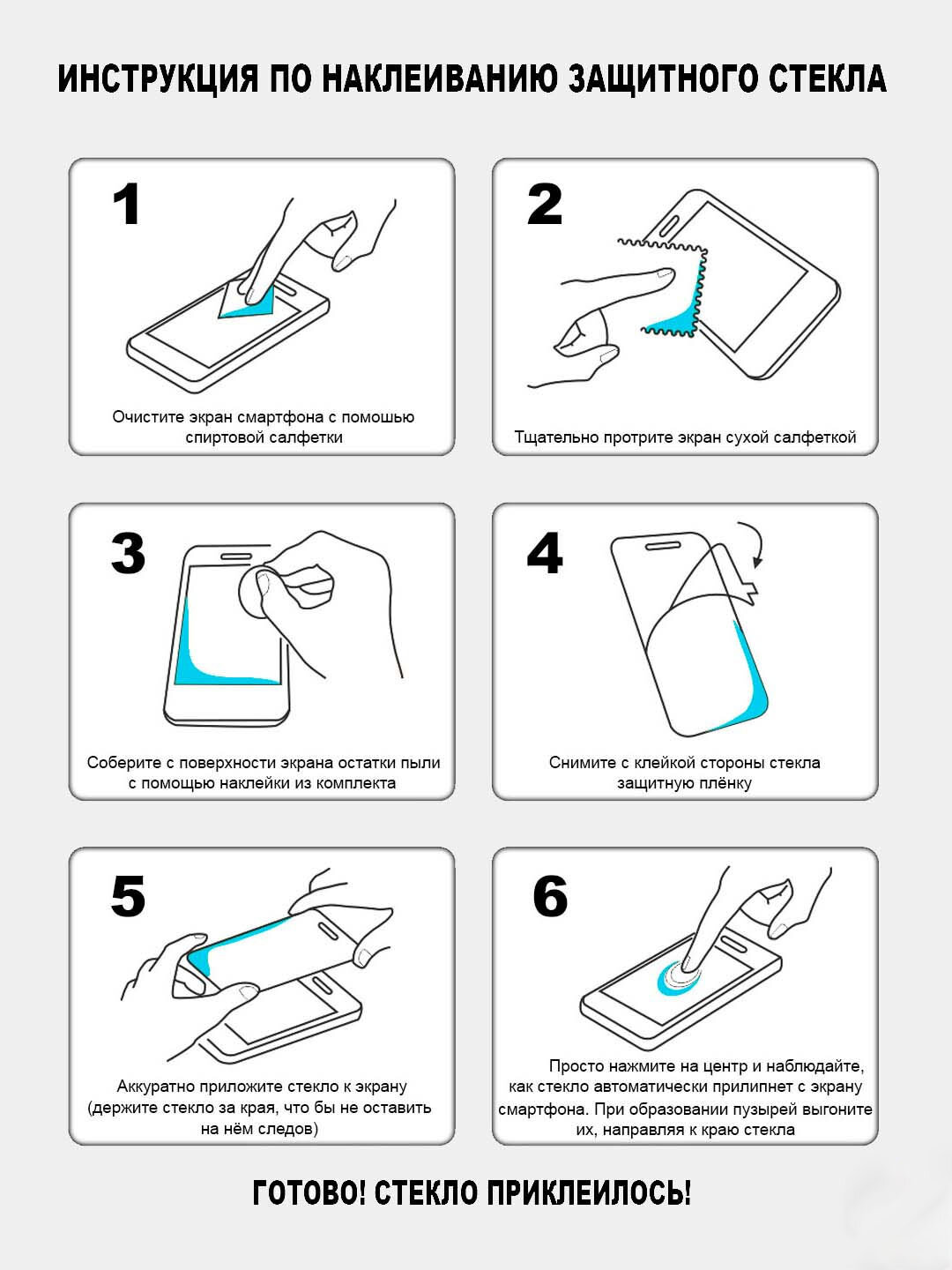 ИНСТРУКЦИЯ ПО НАКЛЕИВАНИЮ ЗАЩИТНОГО СТЕКЛА

1

Очистите экран смартфона с помошью спиртовой салфетки

2

Тщательно протрите экран сухой салфеткой

3

Соберите с поверхности экрана остатки пыли с помощью наклейки из комплекта

4

Снимите с клейкой стороны стекла защитную плёнку

5

Аккуратно приложите стекло к экрану (держите стекло за края, что бы не оставить на нём следов)

6

Просто нажмите на центр и наблюдайте, как стекло автоматически прилипнет с экрану смартфона. При образовании пузырей выгоните их, направляя к краю стекла

ГОТОВО! СТЕКЛО ПРИКЛЕИЛОСЬ!