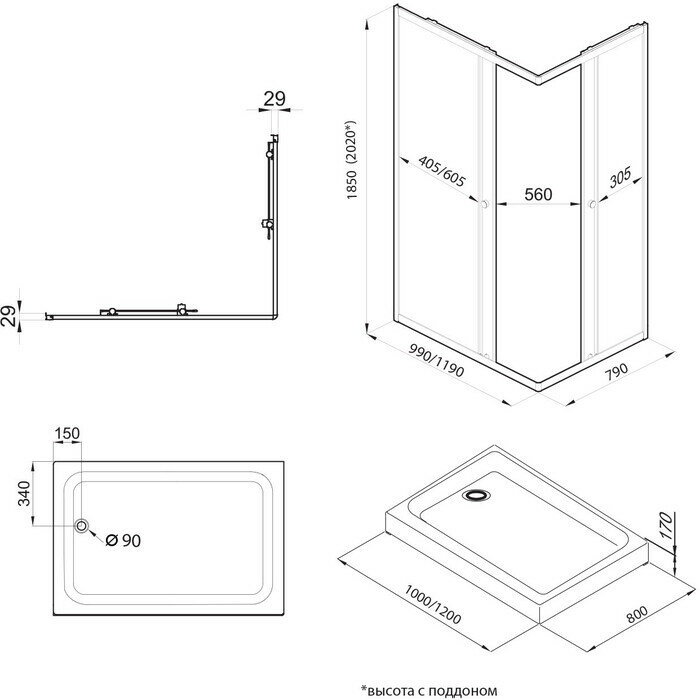 29

29

1850 (2020*)

405/605

560

305

990/1190

790

150

340

Ø 90

170

1000/1200

800

*высота с поддоном