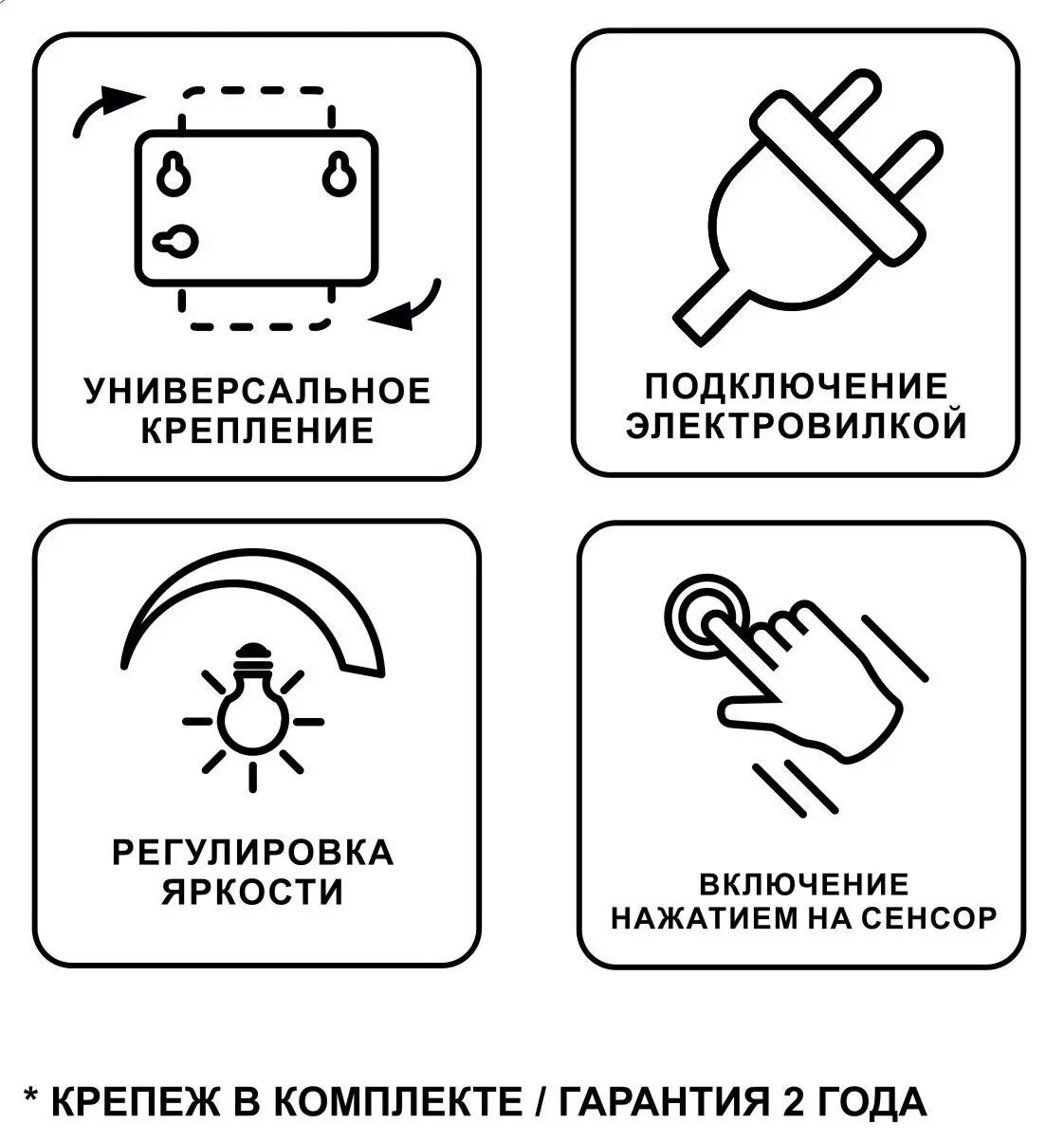 УНИВЕРСАЛЬНОЕ КРЕПЛЕНИЕ

ПОДКЛЮЧЕНИЕ ЭЛЕКТРОВИЛКОЙ

РЕГУЛИРОВКА ЯРКОСТИ

ВКЛЮЧЕНИЕ НАЖАТИЕМ НА СЕНСОР

* КРЕПЕЖ В КОМПЛЕКТЕ / ГАРАНТИЯ 2 ГОДА