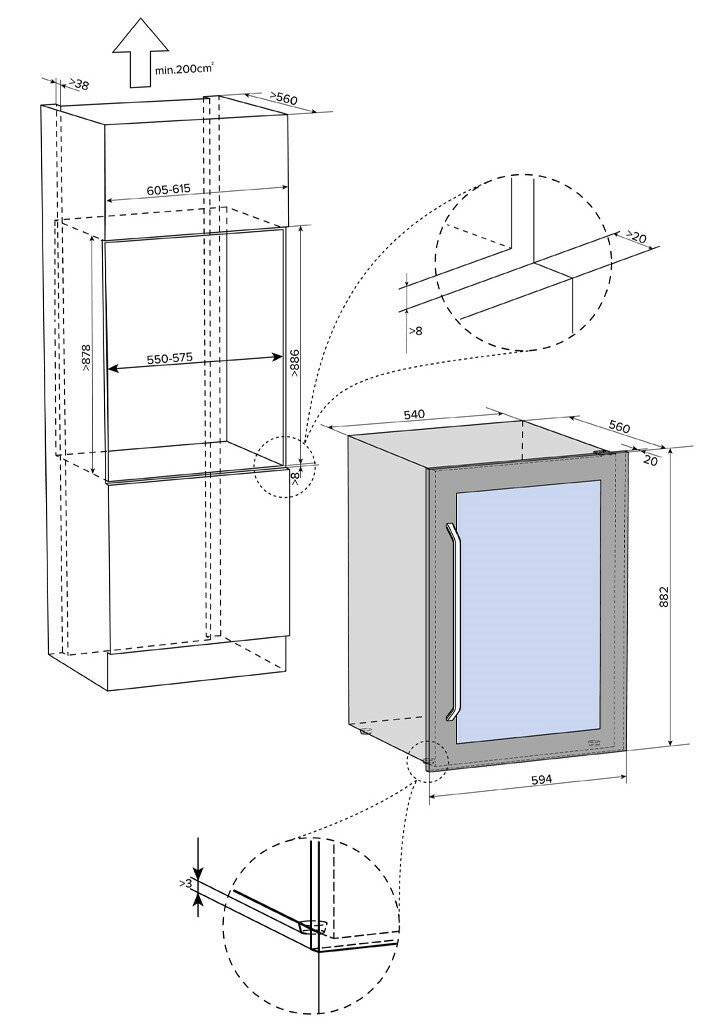 min.200cm²

>38

>560

605-615

>878

550-575

>886

>8

>20

>8

540

560

20

882

594

>3