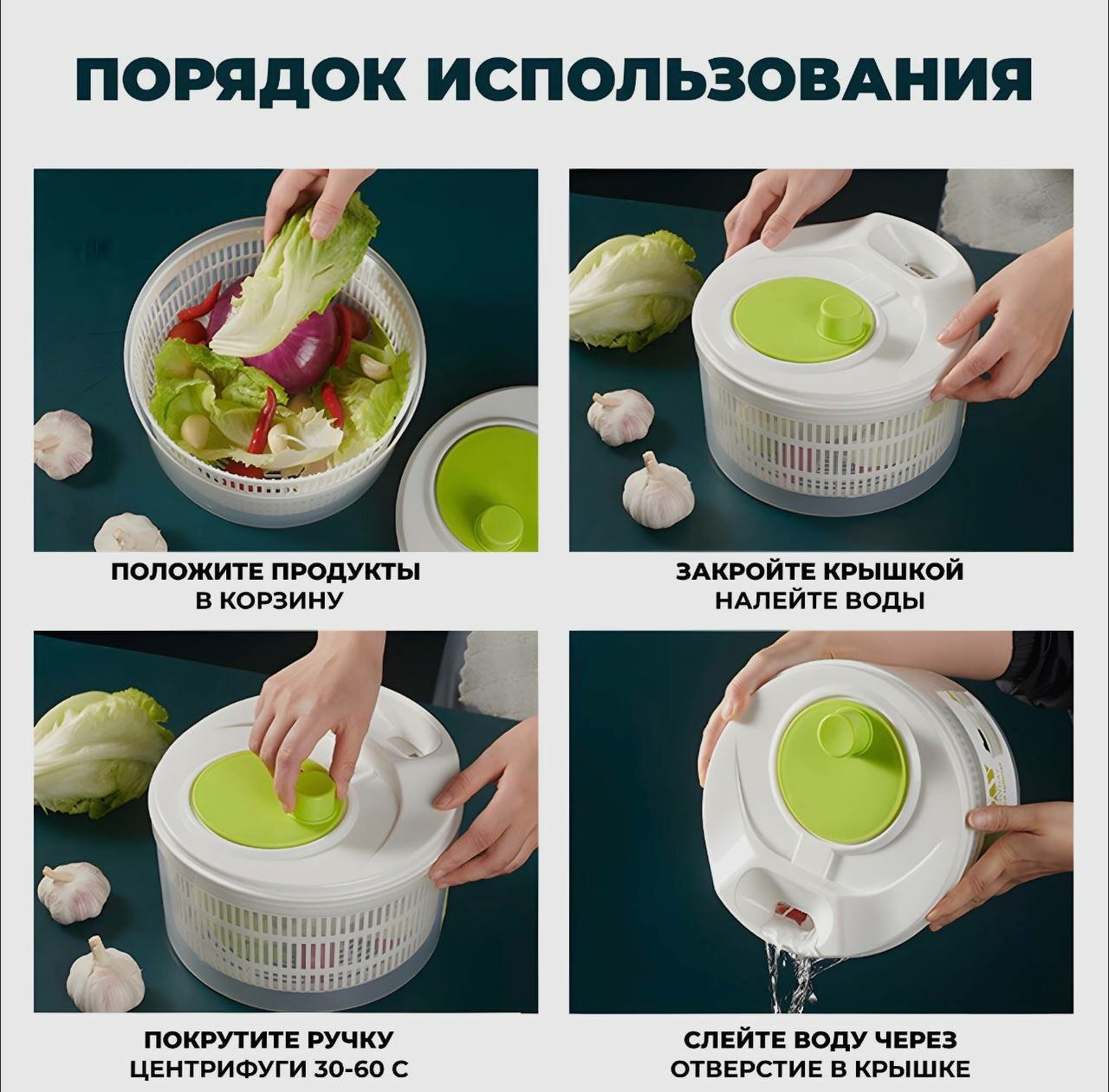 ПОРЯДОК ИСПОЛЬЗОВАНИЯ

ПОЛОЖИТЕ ПРОДУКТЫ В КОРЗИНУ

ЗАКРОЙТЕ КРЫШКОЙ НАЛЕЙТЕ ВОДЫ

ПОКРУТИТЕ РУЧКУ ЦЕНТРИФУГИ 30-60 С

СЛЕЙТЕ ВОДУ ЧЕРЕЗ ОТВЕРСТИЕ В КРЫШКЕ