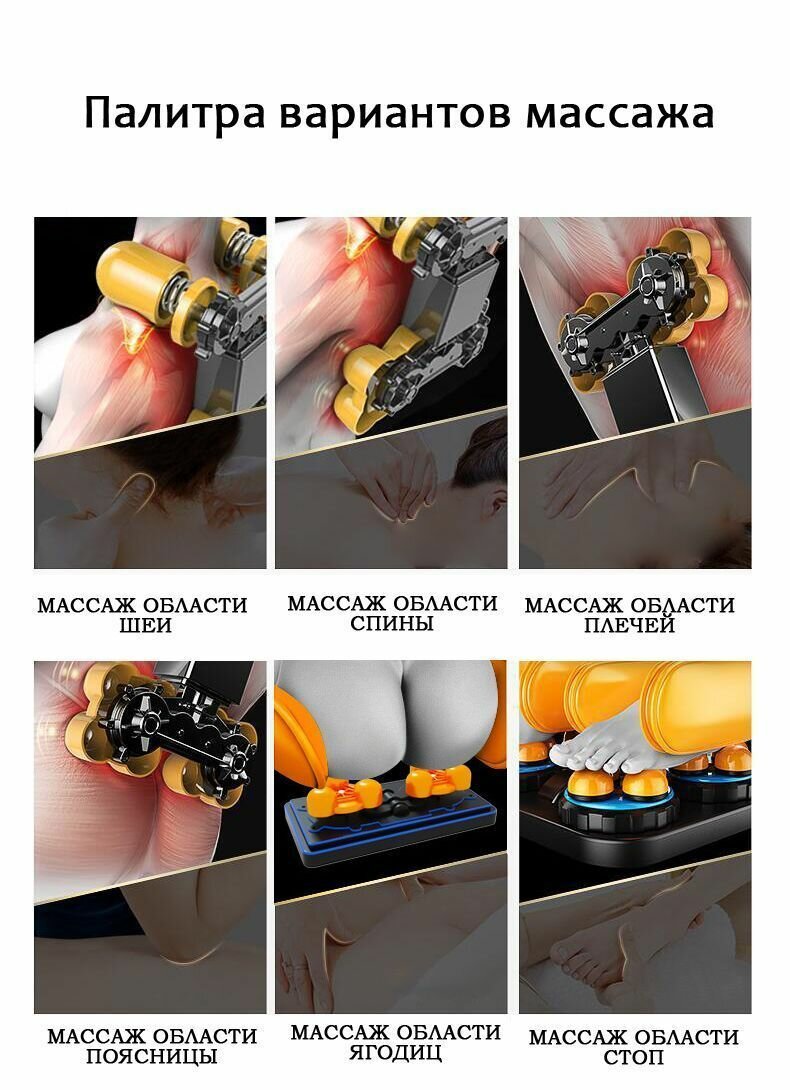 Палитра вариантов массажа

МАССАЖ ОБЛАСТИ ШЕИ

МАССАЖ ОБЛАСТИ СПИНЫ

МАССАЖ ОБЛАСТИ ПЛЕЧЕЙ

МАССАЖ ОБЛАСТИ ПОЯСНИЦЫ

МАССАЖ ОБЛАСТИ ЯГОДИЦ

МАССАЖ ОБЛАСТИ СТОП