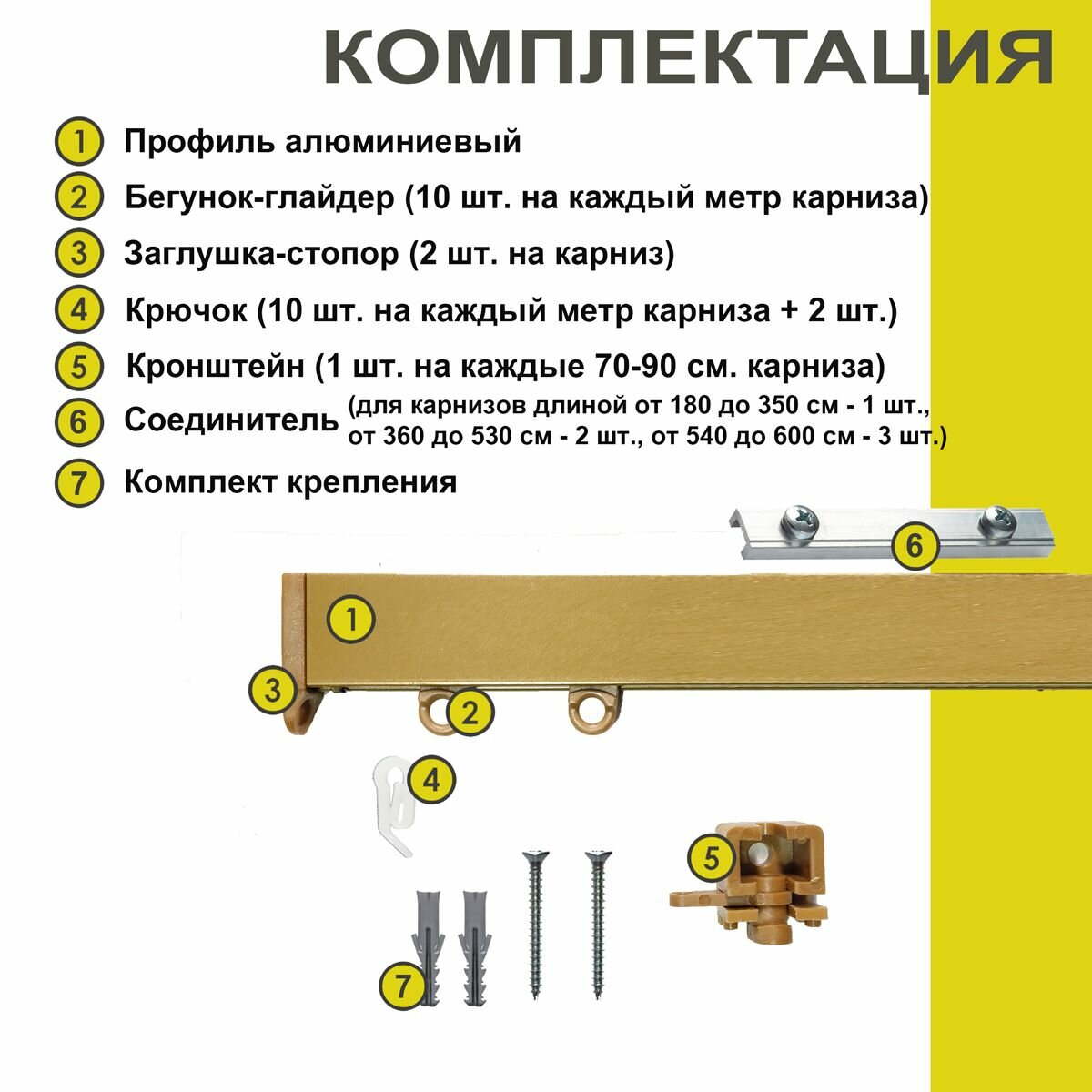 КОМПЛЕКТАЦИЯ

1 Профиль алюминиевый

2 Бегунок-глайдер (10 шт. на каждый метр карниза)

3 Заглушка-стопор (2 шт. на карниз)

4 Крючок (10 шт. на каждый метр карниза + 2 шт.)

5 Кронштейн (1 шт. на каждые 70-90 см. карниза)

6 Соединитель (для карнизов длиной от 180 до 350 см - 1 шт., от 360 до 530 см - 2 шт., от 540 до 600 см - 3 шт.)

7 Комплект крепления

6

1

3

2

4

5

7