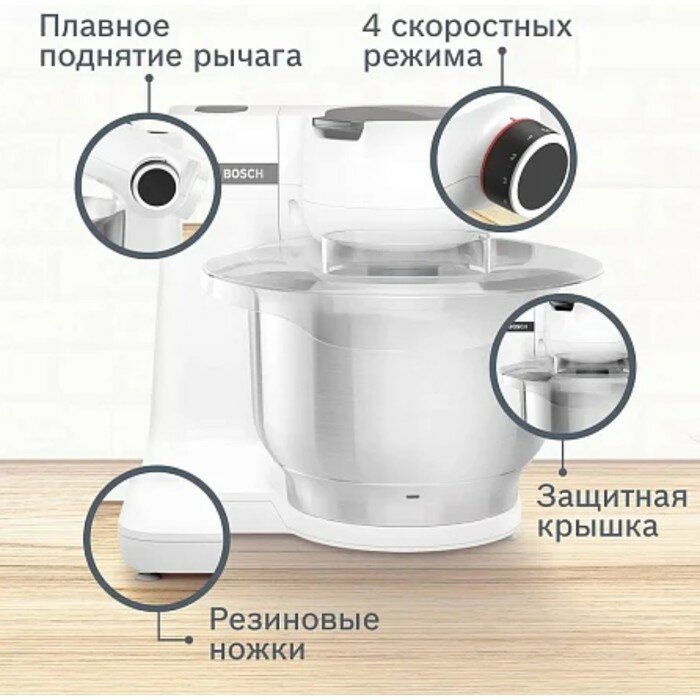 Плавное поднятие рычага

4 скоростных режима

BOSCH

Защитная крышка

Резиновые ножки