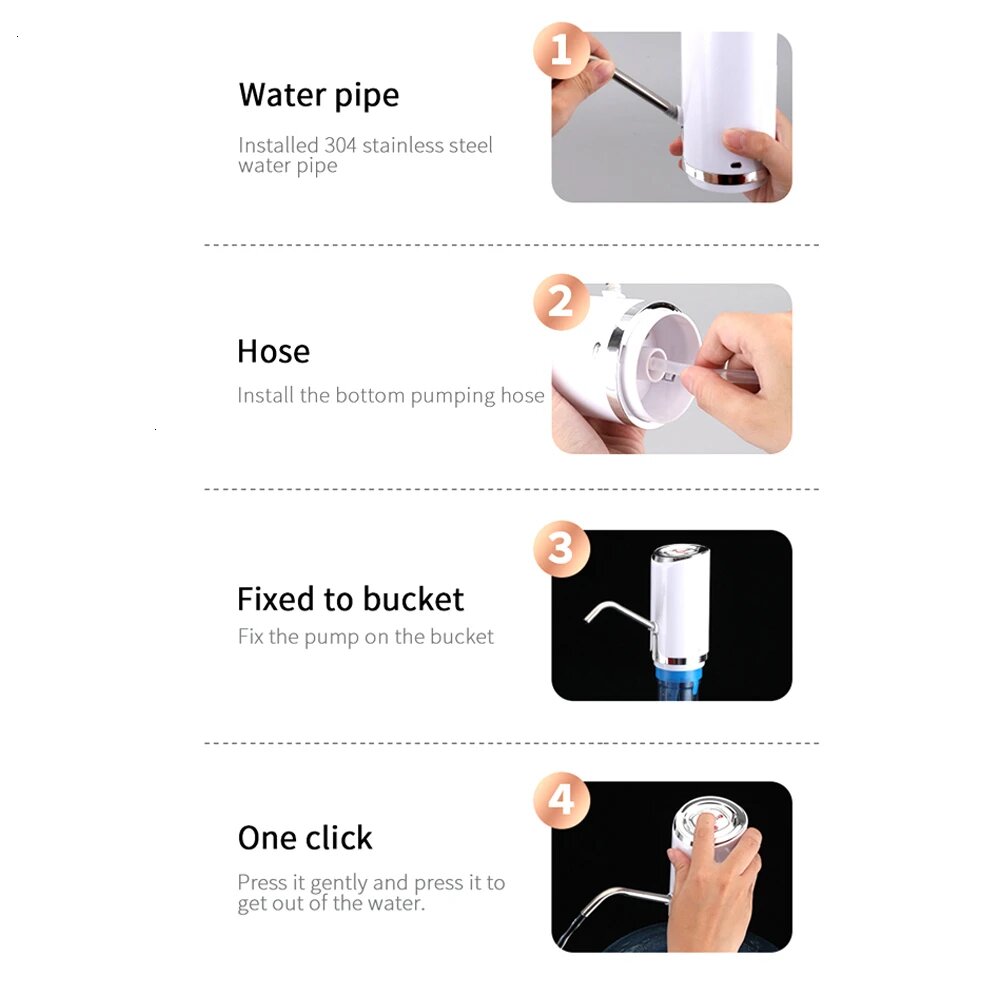 Water pipe
Installed 304 stainless steel water pipe

1

Hose
Install the bottom pumping hose

2

Fixed to bucket
Fix the pump on the bucket

3

One click
Press it gently and press it to get out of the water.

4