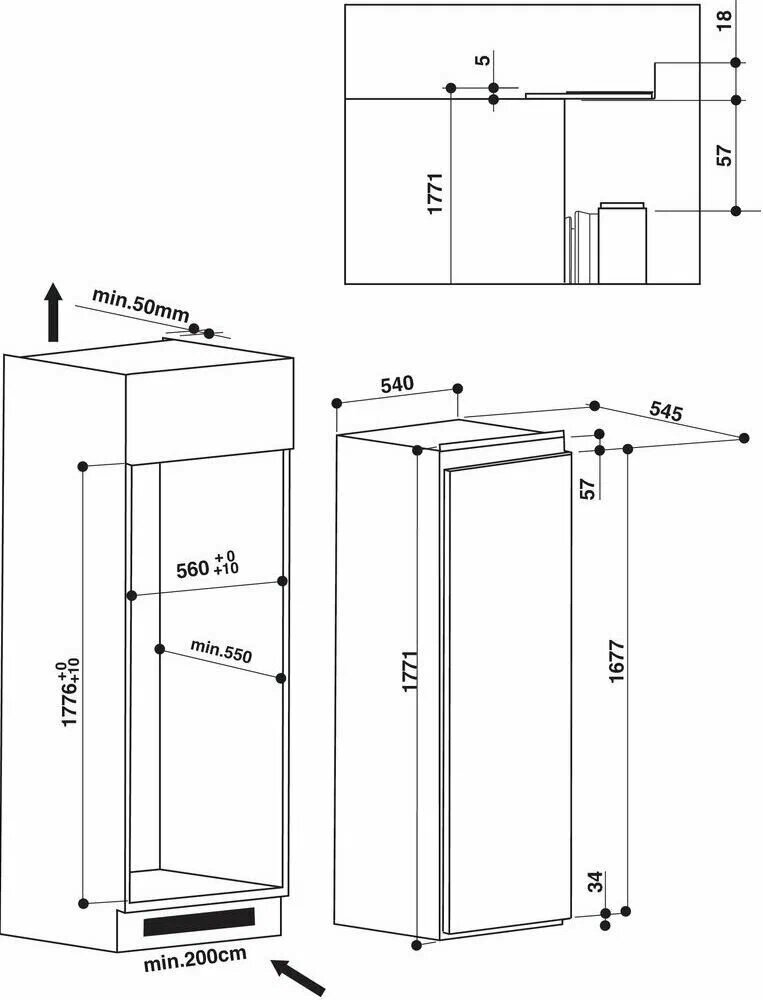 18
5
57
1771
min.50mm
540
545
57
$560^{+0}_{+10}$
min.550
$1776^{+0}_{+10}$
1771
1677
34
min.200cm