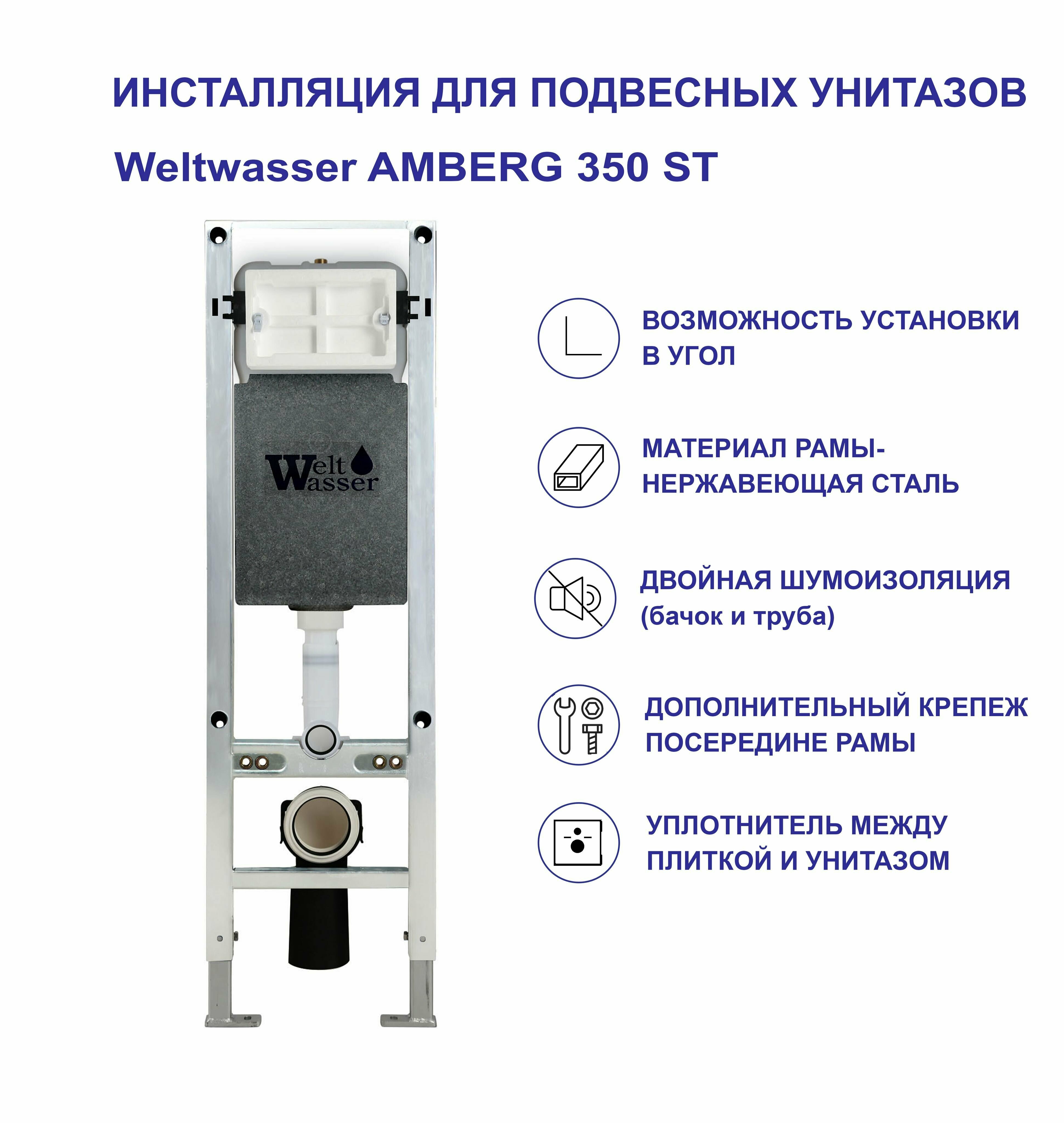 ИНСТАЛЛЯЦИЯ ДЛЯ ПОДВЕСНЫХ УНИТАЗОВ

Weltwasser AMBERG 350 ST

Welt Wasser

ВОЗМОЖНОСТЬ УСТАНОВКИ В УГОЛ

МАТЕРИАЛ РАМЫ- НЕРЖАВЕЮЩАЯ СТАЛЬ

ДВОЙНАЯ ШУМОИЗОЛЯЦИЯ (бачок и труба)

ДОПОЛНИТЕЛЬНЫЙ КРЕПЕЖ ПОСЕРЕДИНЕ РАМЫ

УПЛОТНИТЕЛЬ МЕЖДУ ПЛИТКОЙ И УНИТАЗОМ