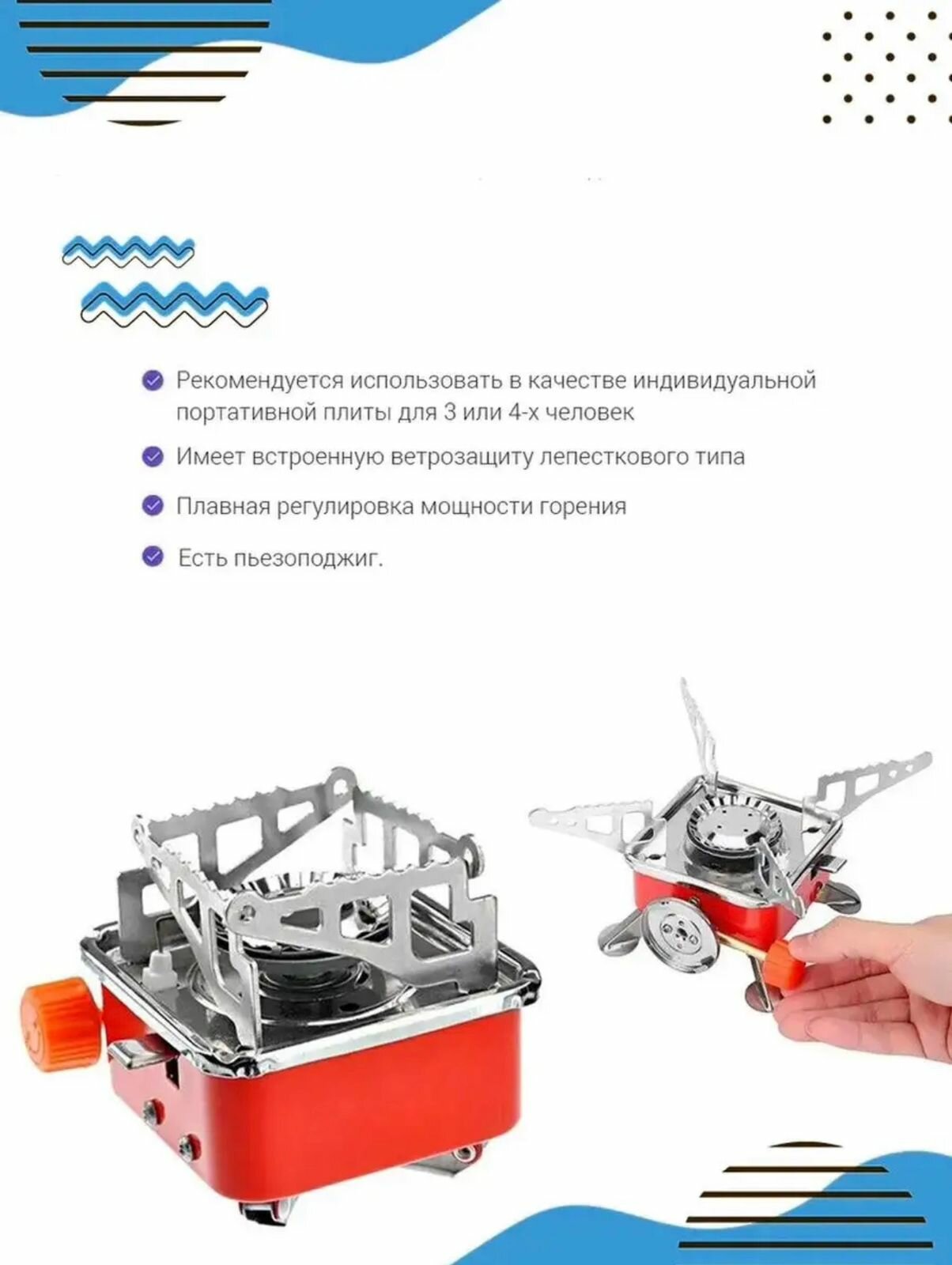 Рекомендуется использовать в качестве индивидуальной портативной плиты для 3 или 4-х человек

Имеет встроенную ветрозащиту лепесткового типа

Плавная регулировка мощности горения

Есть пьезоподжиг.