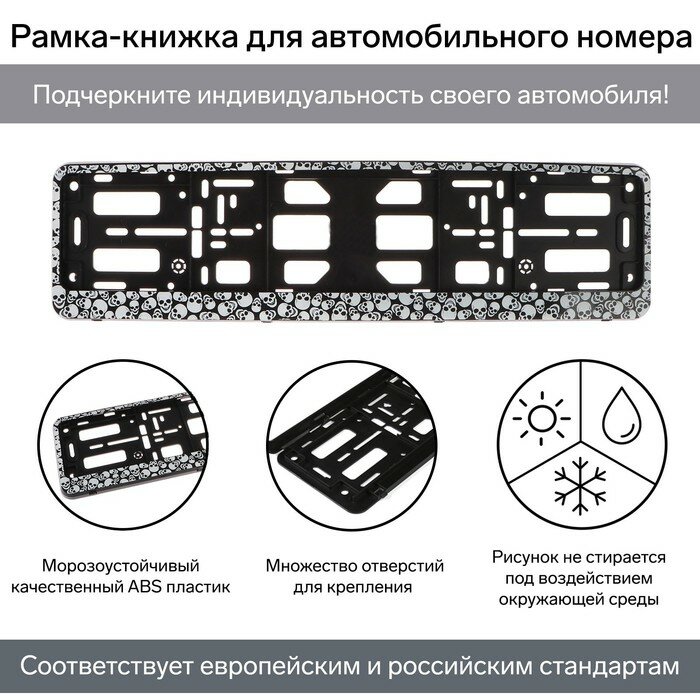 Рамка-книжка для автомобильного номера

Подчеркните индивидуальность своего автомобиля!

Морозоустойчивый качественный ABS пластик

Множество отверстий для крепления

Рисунок не стирается под воздействием окружающей среды

Соответствует европейским и российским стандартам