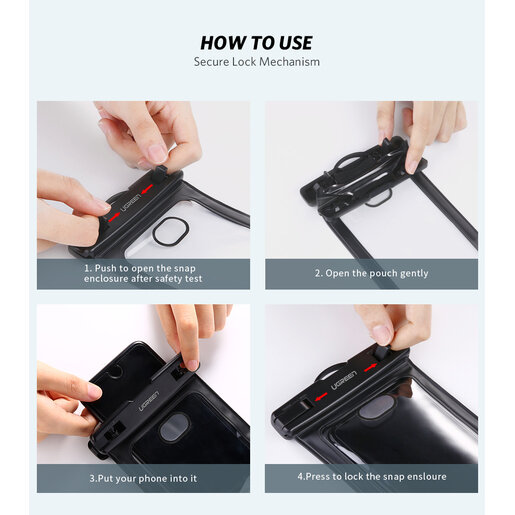 HOW TO USE
Secure Lock Mechanism

UGREEN

1. Push to open the snap enclosure after safety test

2. Open the pouch gently

UGREEN

3.Put your phone into it

UGREEN

4.Press to lock the snap ensloure