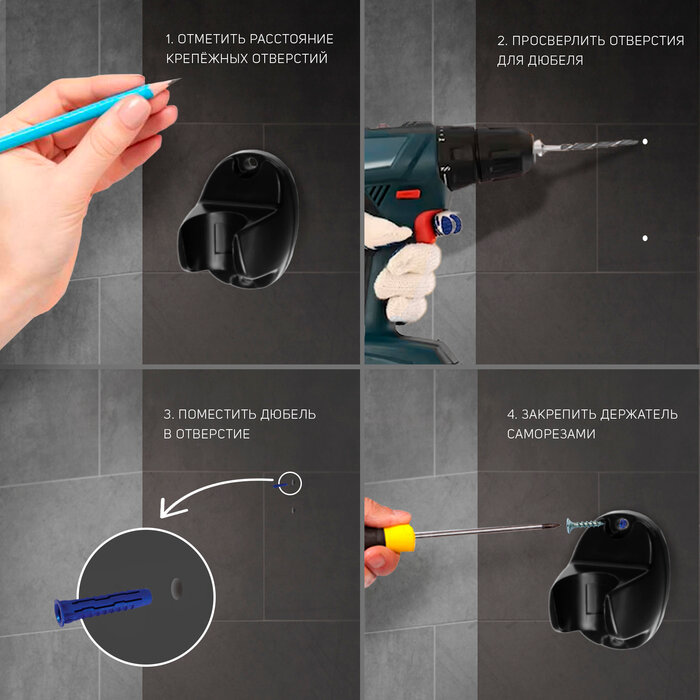 1. ОТМЕТИТЬ РАССТОЯНИЕ КРЕПЁЖНЫХ ОТВЕРСТИЙ

2. ПРОСВЕРЛИТЬ ОТВЕРСТИЯ ДЛЯ ДЮБЕЛЯ

3. ПОМЕСТИТЬ ДЮБЕЛЬ В ОТВЕРСТИЕ

4. ЗАКРЕПИТЬ ДЕРЖАТЕЛЬ САМОРЕЗАМИ