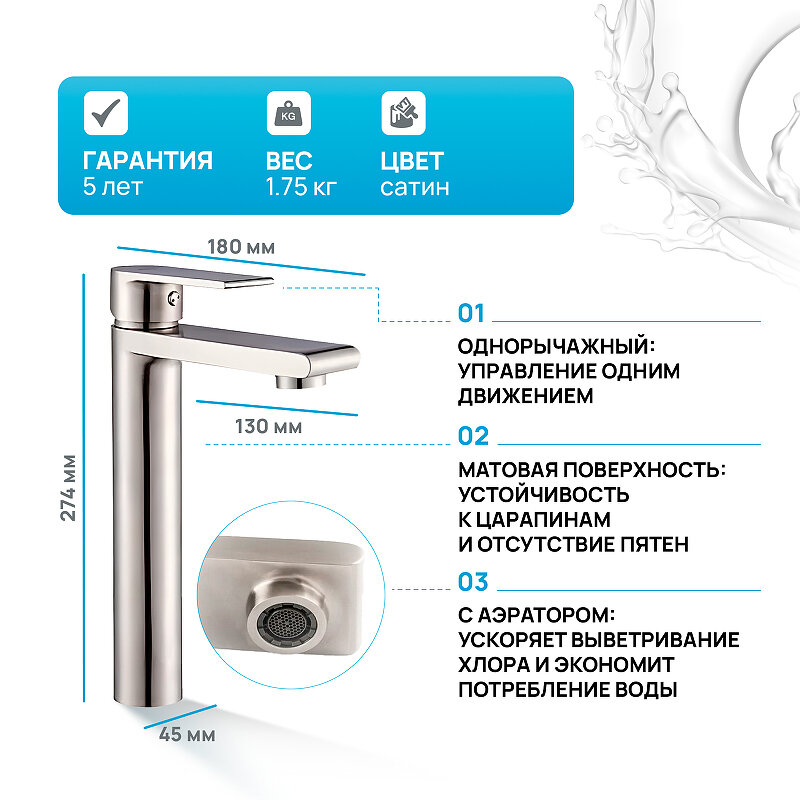 KG

ГАРАНТИЯ
5 лет

ВЕС
1.75 кг

ЦВЕТ
сатин

180 мм

130 мм

274 мм

45 мм

01

ОДНОРЫЧАЖНЫЙ:
УПРАВЛЕНИЕ ОДНИМ
ДВИЖЕНИЕМ

02

МАТОВАЯ ПОВЕРХНОСТЬ:
УСТОЙЧИВОСТЬ
К ЦАРАПИНАМ
И ОТСУТСТВИЕ ПЯТЕН

03

С АЭРАТОРОМ:
УСКОРЯЕТ ВЫВЕТРИВАНИЕ
ХЛОРА И ЭКОНОМИТ
ПОТРЕБЛЕНИЕ ВОДЫ