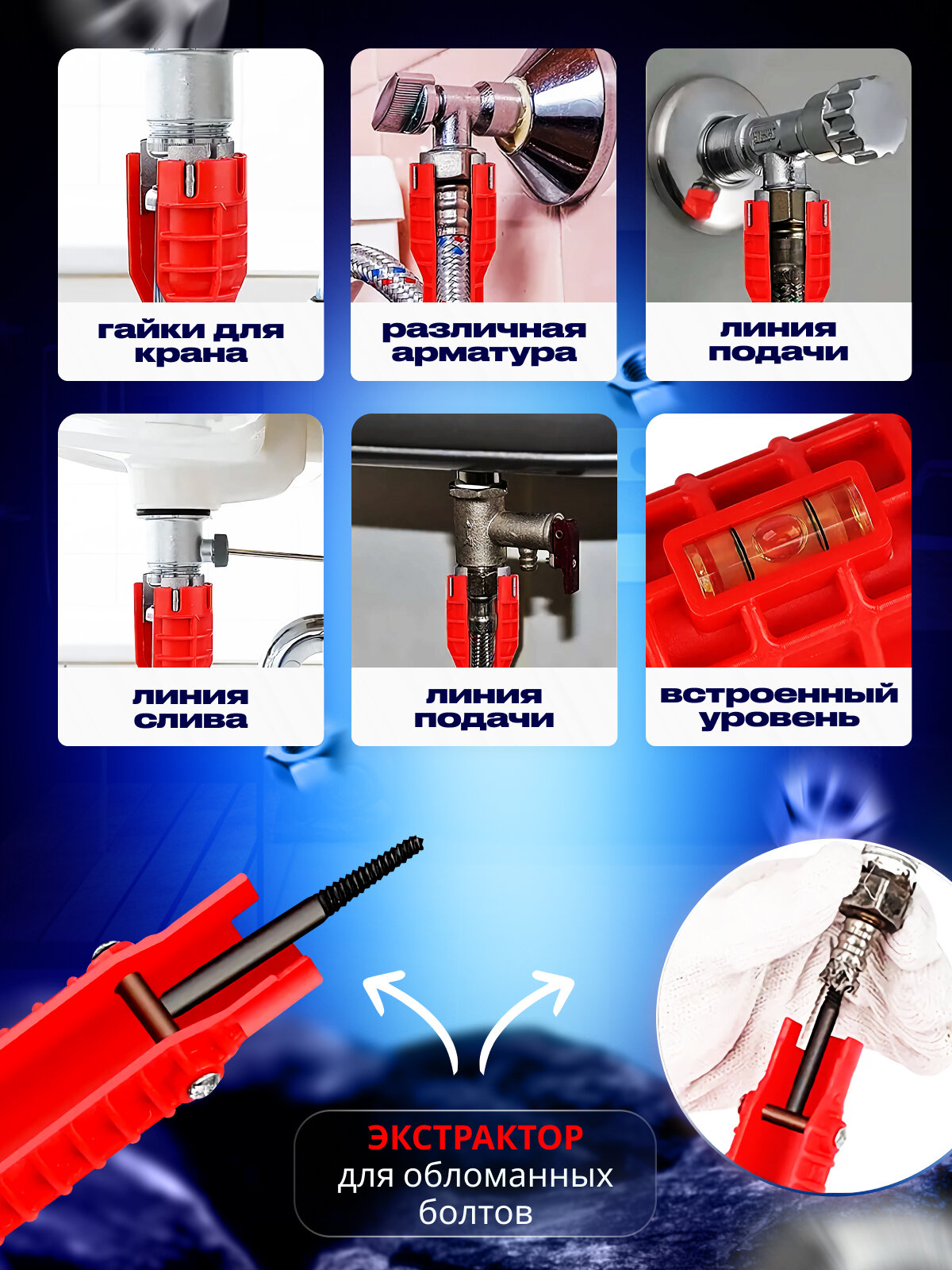 гайки для крана

различная арматура

линия подачи

линия слива

линия подачи

встроенный уровень

ЭКСТРАКТОР
для обломанных болтов