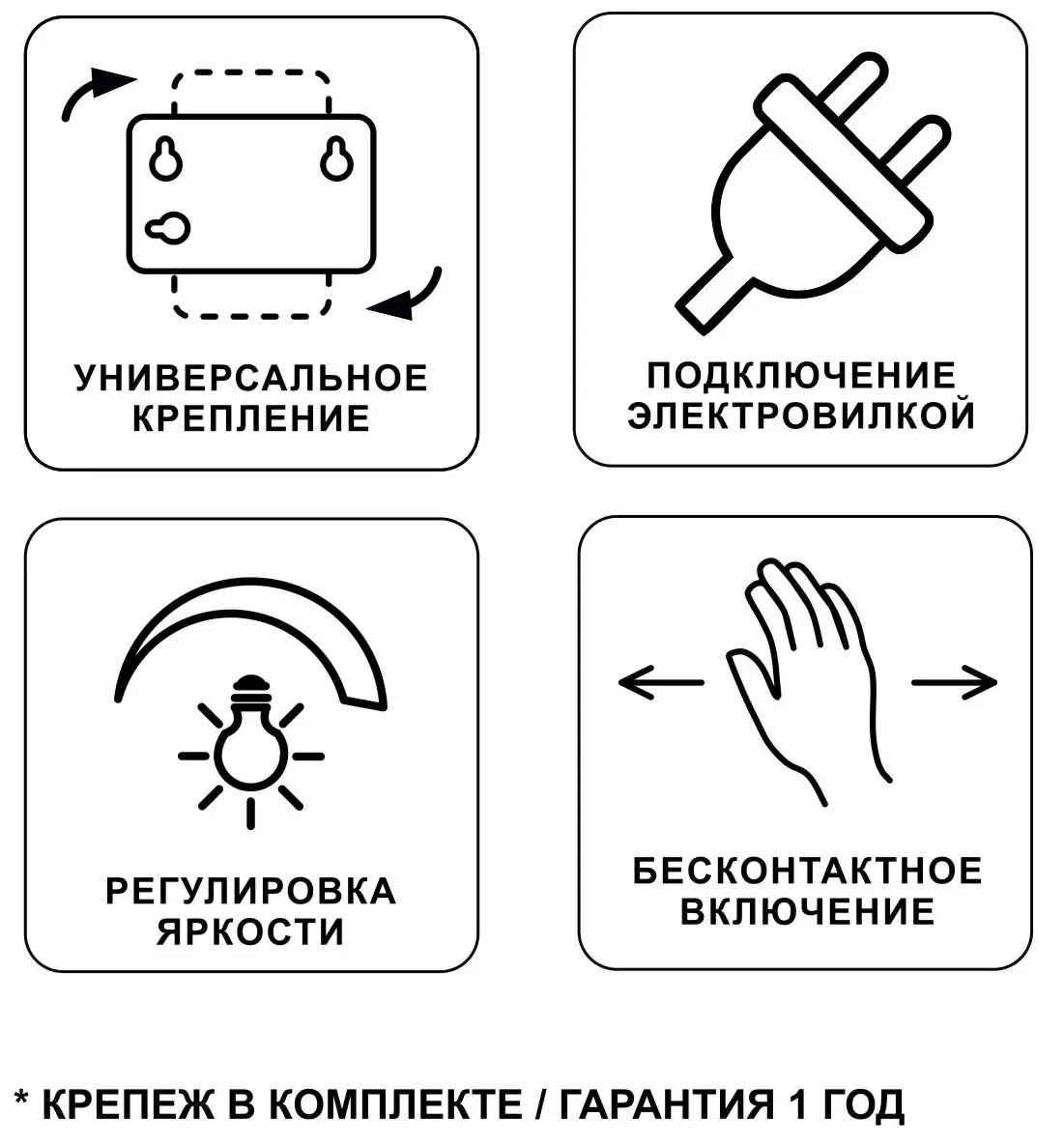 УНИВЕРСАЛЬНОЕ КРЕПЛЕНИЕ

ПОДКЛЮЧЕНИЕ ЭЛЕКТРОВИЛКОЙ

РЕГУЛИРОВКА ЯРКОСТИ

БЕСКОНТАКТНОЕ ВКЛЮЧЕНИЕ

* КРЕПЕЖ В КОМПЛЕКТЕ / ГАРАНТИЯ 1 ГОД