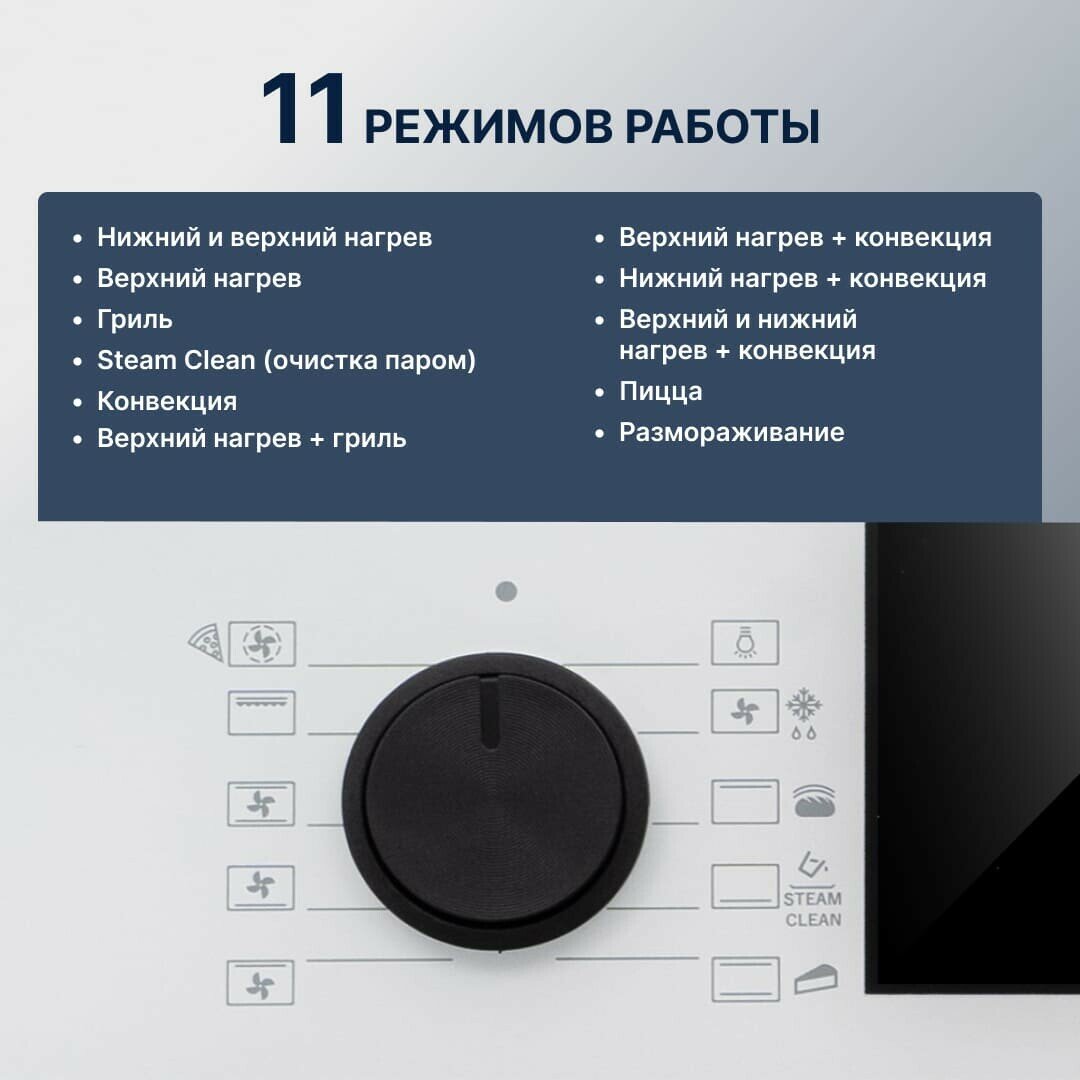 11 РЕЖИМОВ РАБОТЫ

• Нижний и верхний нагрев
• Верхний нагрев
• Гриль
• Steam Clean (очистка паром)
• Конвекция
• Верхний нагрев + гриль

• Верхний нагрев + конвекция
• Нижний нагрев + конвекция
• Верхний и нижний нагрев + конвекция
• Пицца
• Размораживание

STEAM CLEAN