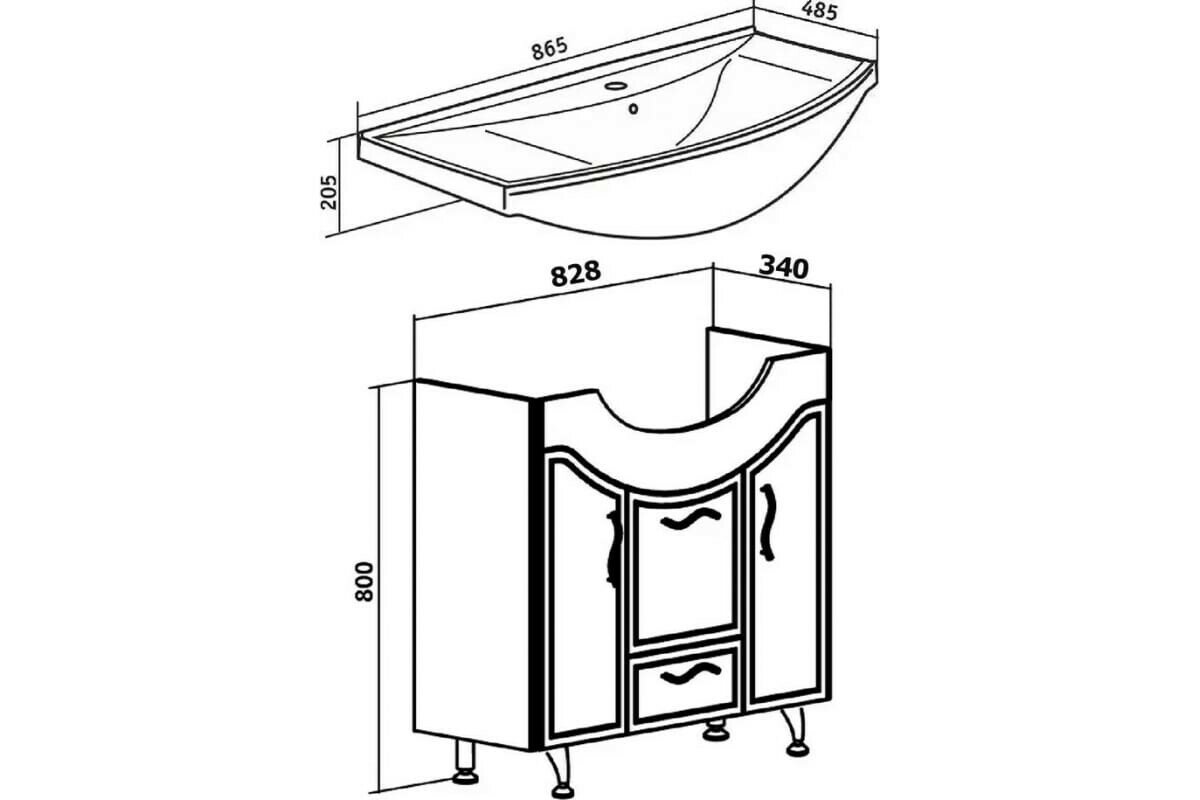 865
485
205
828
340
800