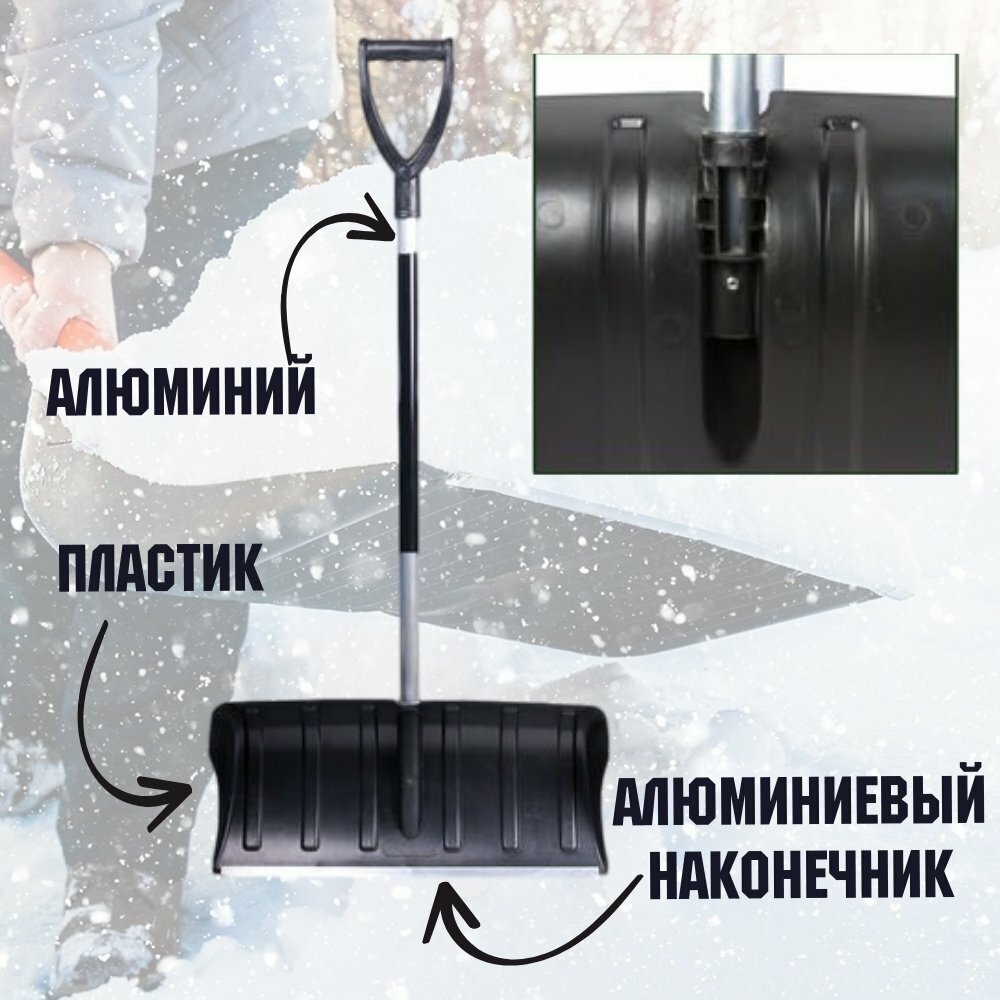 АЛЮМИНИЙ

ПЛАСТИК

АЛЮМИНИЕВЫЙ НАКОНЕЧНИК