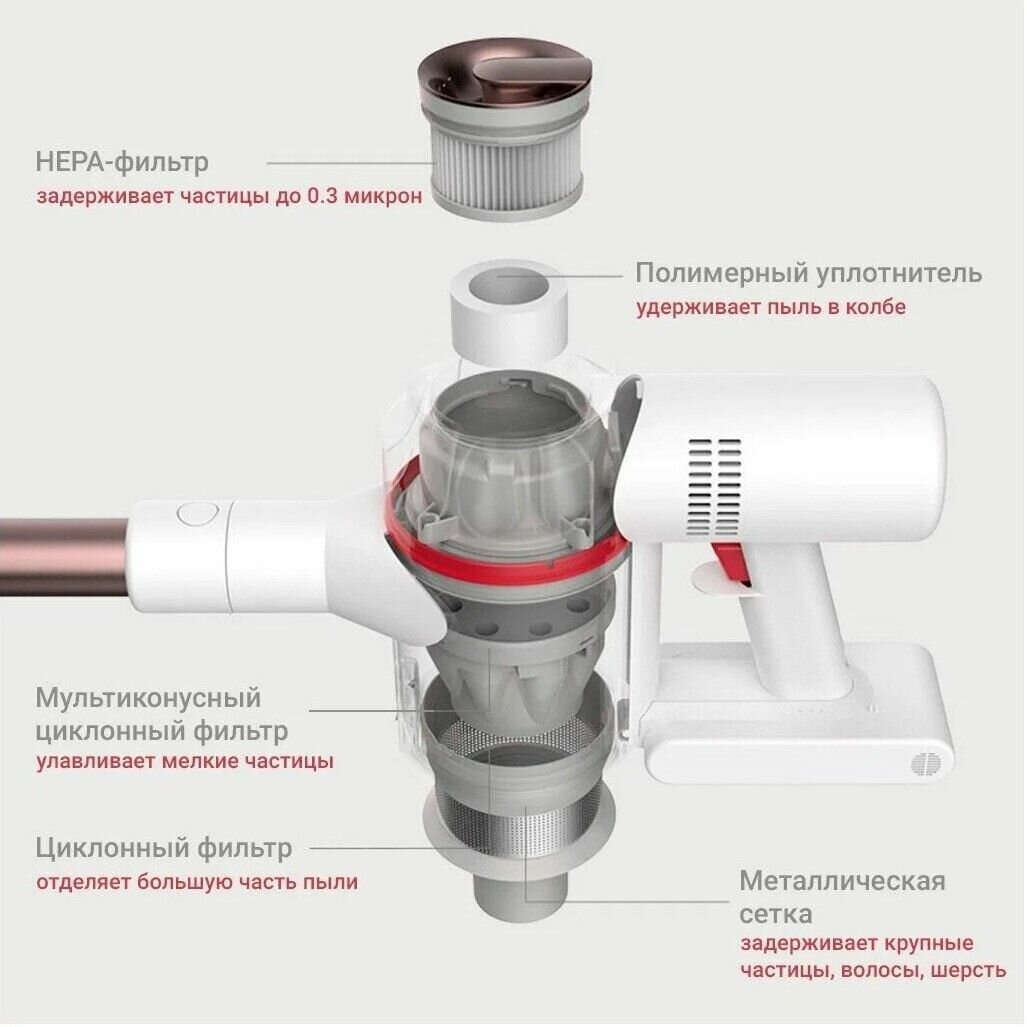 HEPA-фильтр
задерживает частицы до 0.3 микрон

Полимерный уплотнитель
удерживает пыль в колбе

Мультиконусный циклонный фильтр
улавливает мелкие частицы

Циклонный фильтр
отделяет большую часть пыли

Металлическая сетка
задерживает крупные частицы, волосы, шерсть