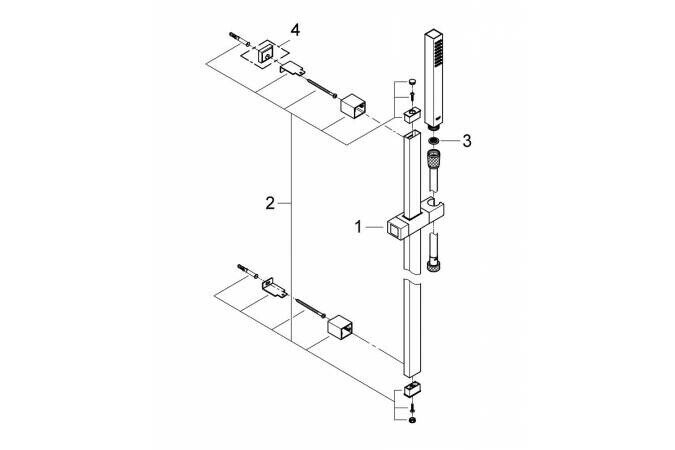 4
3
2
1